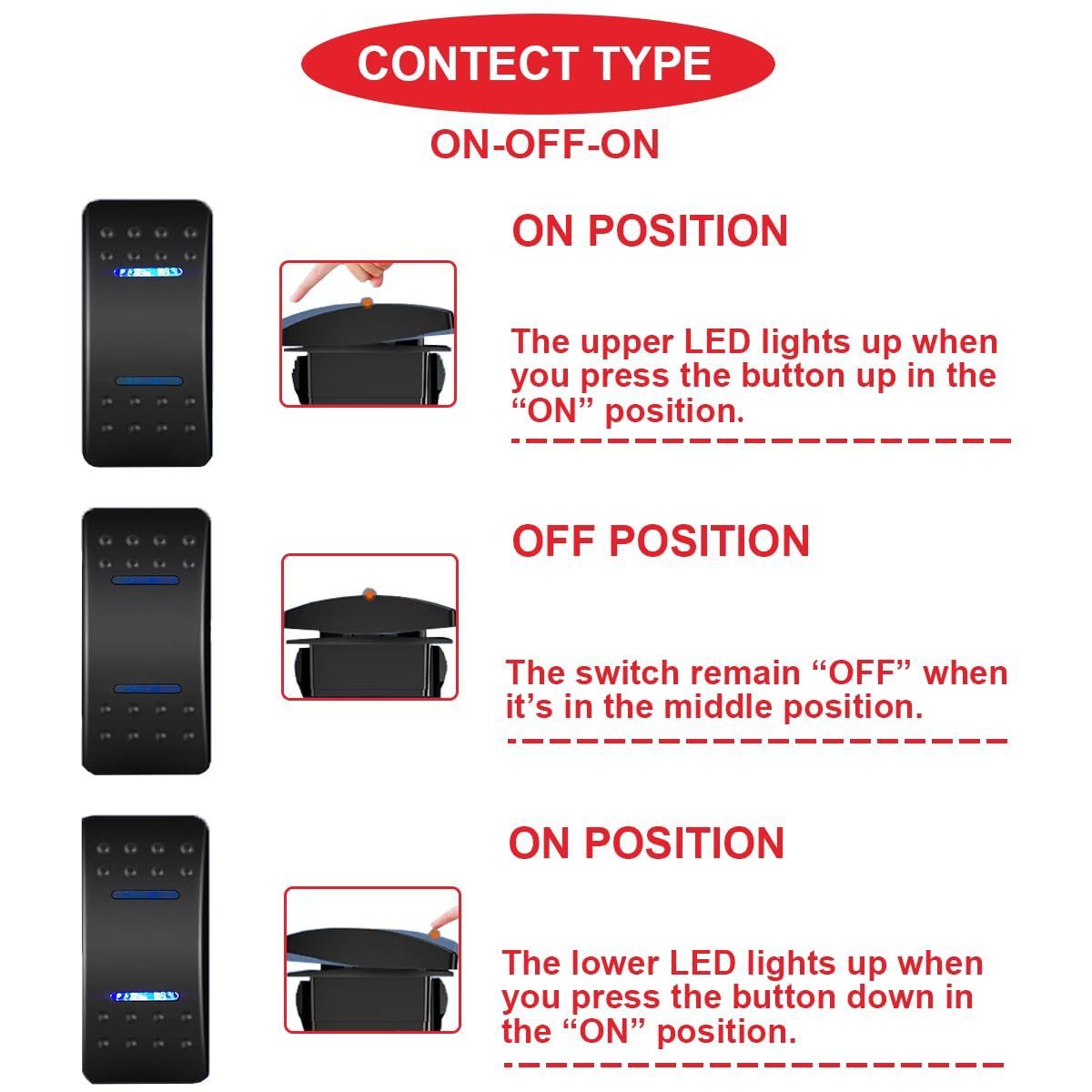 CONTECT TYPE

ON-OFF-ON

ON POSITION

The upper LED lights up when you press the button up in the “ON” position.

OFF POSITION

The switch remain “OFF” when it’s in the middle position.

ON POSITION

The lower LED lights up when you press the button down in the “ON” position.