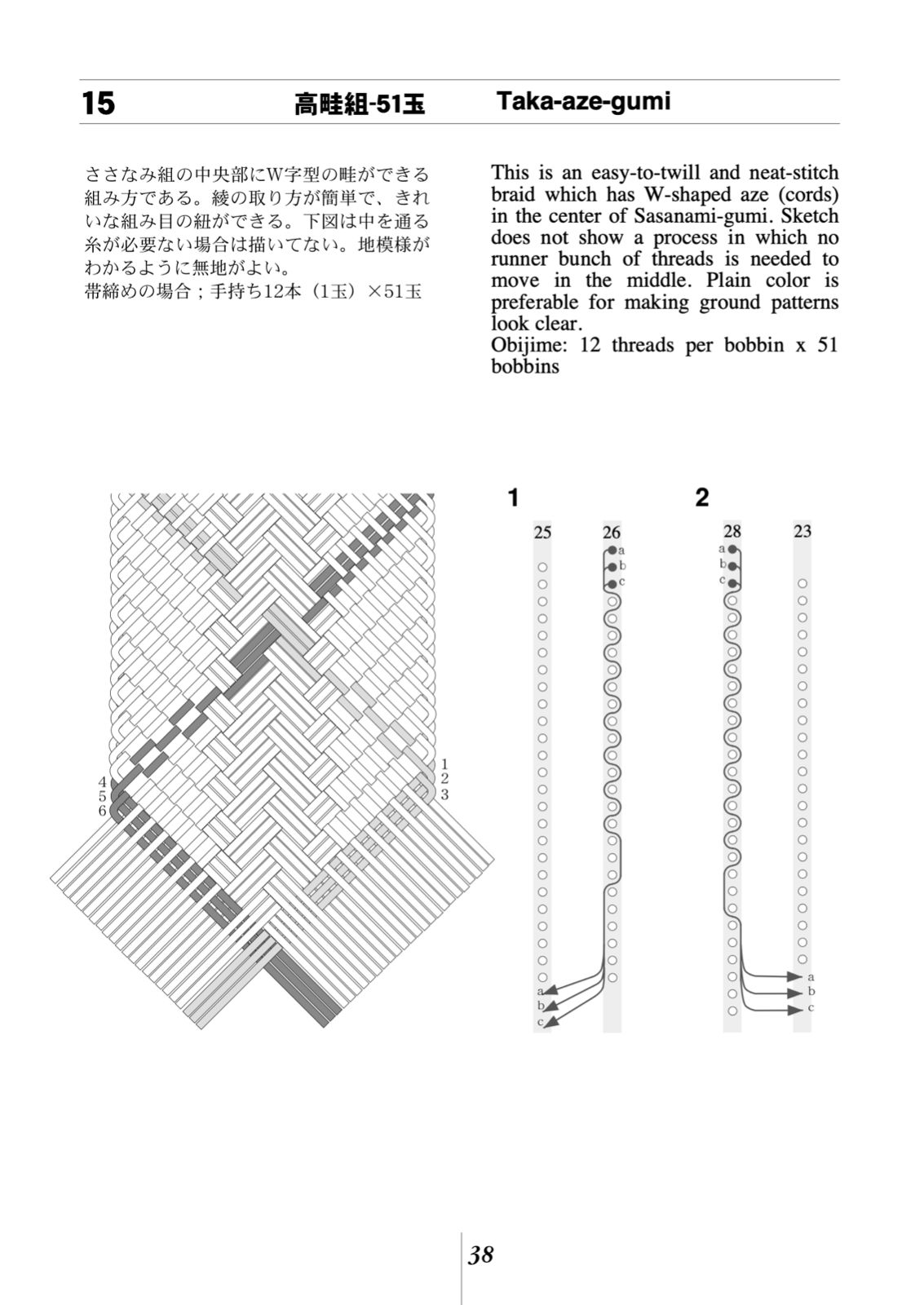 15 高畦組-51玉 Taka-aze-gumi

ささなみ組の中央部にW字型の畦ができる組み方である。綾の取り方が簡単で、きれいな組み目の紐ができる。下図は中を通る糸が必要ない場合は描いてない。地模様がわかるように無地がよい。
帯締めの場合；手持ち12本（1玉）×51玉

This is an easy-to-twill and neat-stitch braid which has W-shaped aze (cords) in the center of Sasanami-gumi. Sketch does not show a process in which no runner bunch of threads is needed to move in the middle. Plain color is preferable for making ground patterns look clear.
Obijime: 12 threads per bobbin x 51 bobbins

4
5
6
1
2
3

1
25 26
a
b
c
a
b
c

2
28 23
a
b
c
a
b
c

38