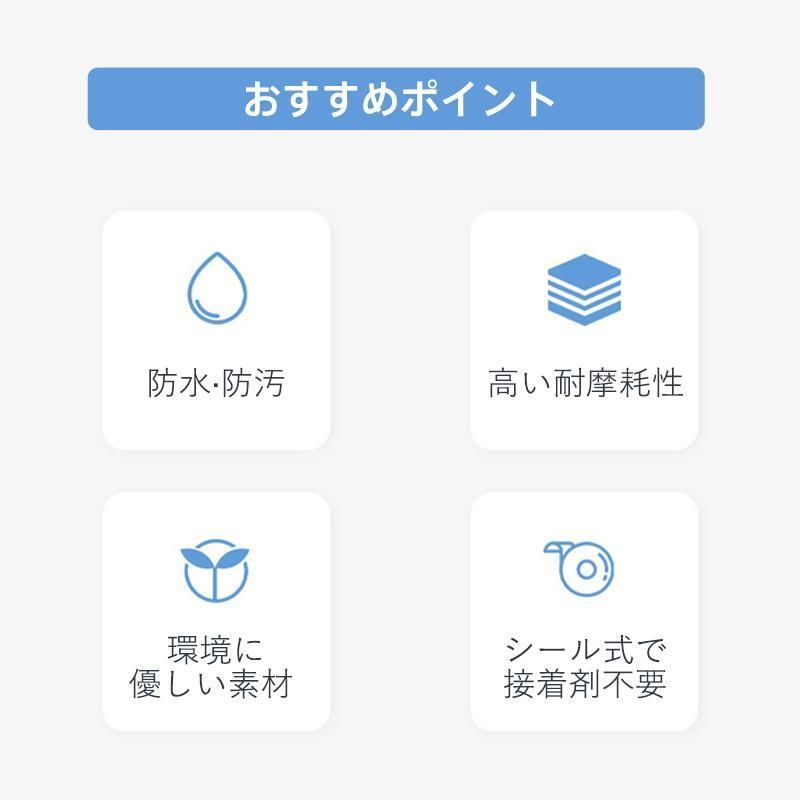 おすすめポイント

防水·防汚

高い耐摩耗性

環境に
優しい素材

シール式で
接着剤不要