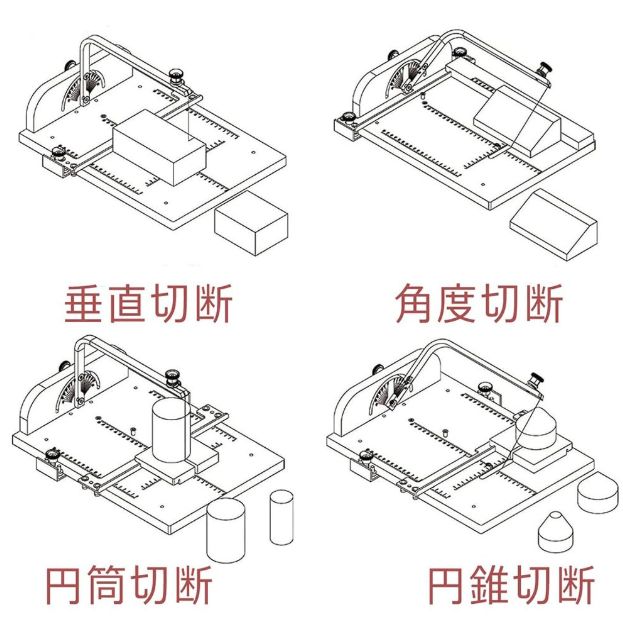 垂直切断

角度切断

円筒切断

円錐切断