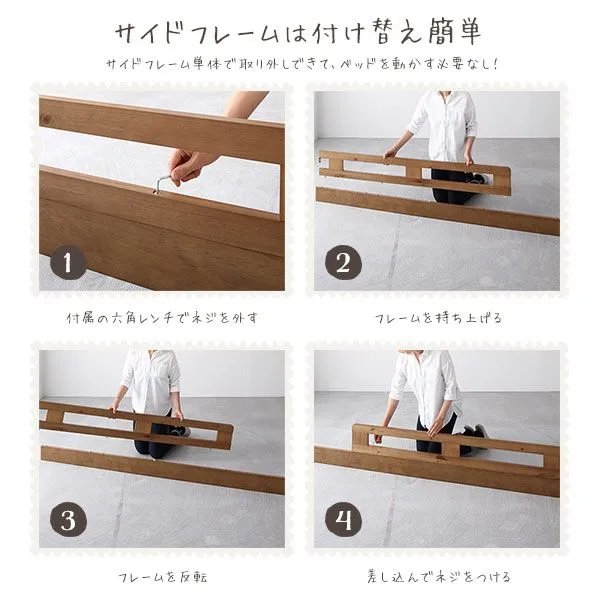 サイドフレームは付け替え簡単

サイドフレーム単体で取り外しできて、ベッドを動かす必要なし！

1

付属の六角レンチでネジを外す

2

フレームを持ち上げる

3

フレームを反転

4

差し込んでネジをつける