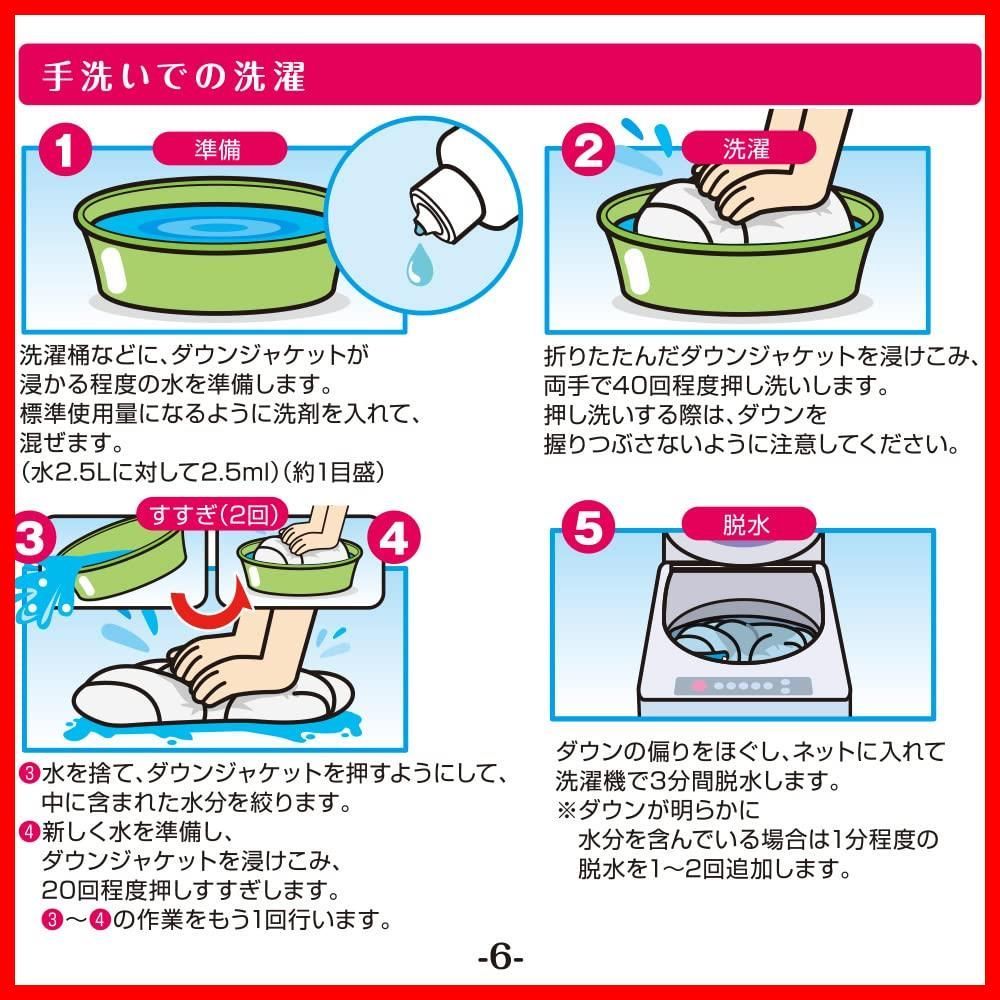 手洗いでの洗濯

1 準備

洗濯桶などに、ダウンジャケットが浸かる程度の水を準備します。
標準使用量になるように洗剤を入れて、混ぜます。
(水2.5Lに対して2.5ml)(約1目盛)

2 洗濯

折りたたんだダウンジャケットを浸けこみ、両手で40回程度押し洗いします。
押し洗いする際は、ダウンを握りつぶさないように注意してください。

3 すすぎ(2回) 4

❸水を捨て、ダウンジャケットを押すようにして、中に含まれた水分を絞ります。
❹新しく水を準備し、ダウンジャケットを浸けこみ、20回程度押しすすぎします。
❸〜❹の作業をもう1回行います。

5 脱水

ダウンの偏りをほぐし、ネットに入れて洗濯機で3分間脱水します。
※ダウンが明らかに水分を含んでいる場合は1分程度の脱水を1〜2回追加します。

-6-