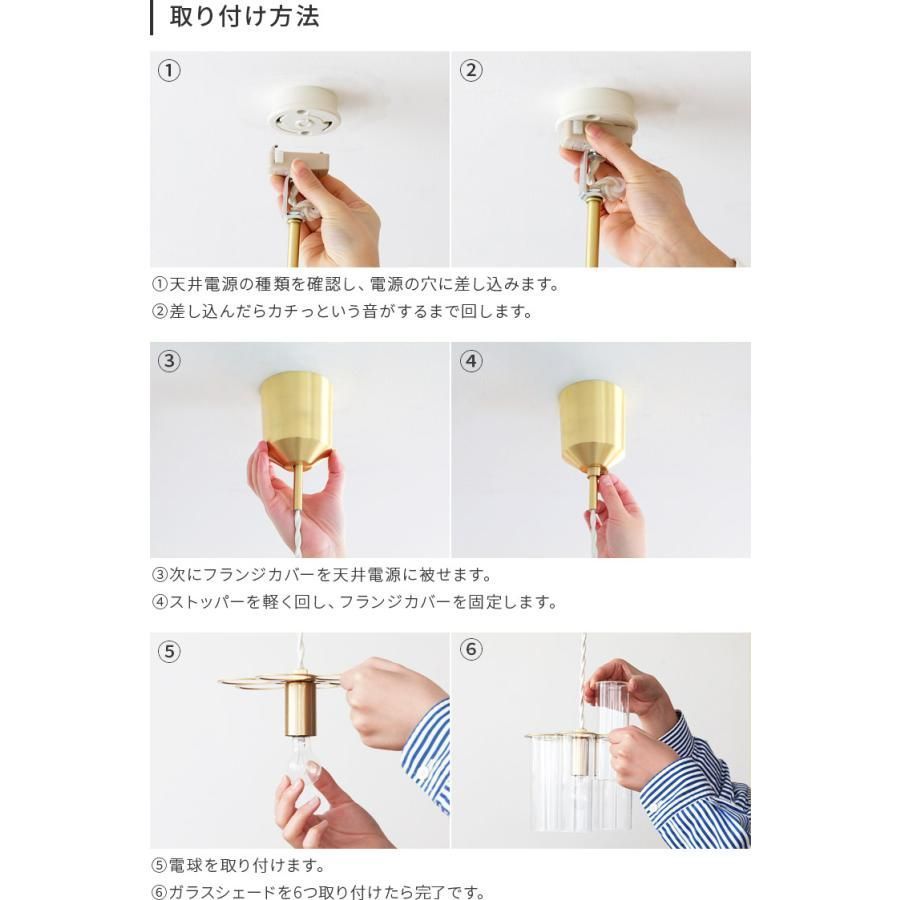 取り付け方法

①

②

①天井電源の種類を確認し、電源の穴に差し込みます。
②差し込んだらカチっという音がするまで回します。

③

④

③次にフランジカバーを天井電源に被せます。
④ストッパーを軽く回し、フランジカバーを固定します。

⑤

⑥

⑤電球を取り付けます。
⑥ガラスシェードを6つ取り付けたら完了です。