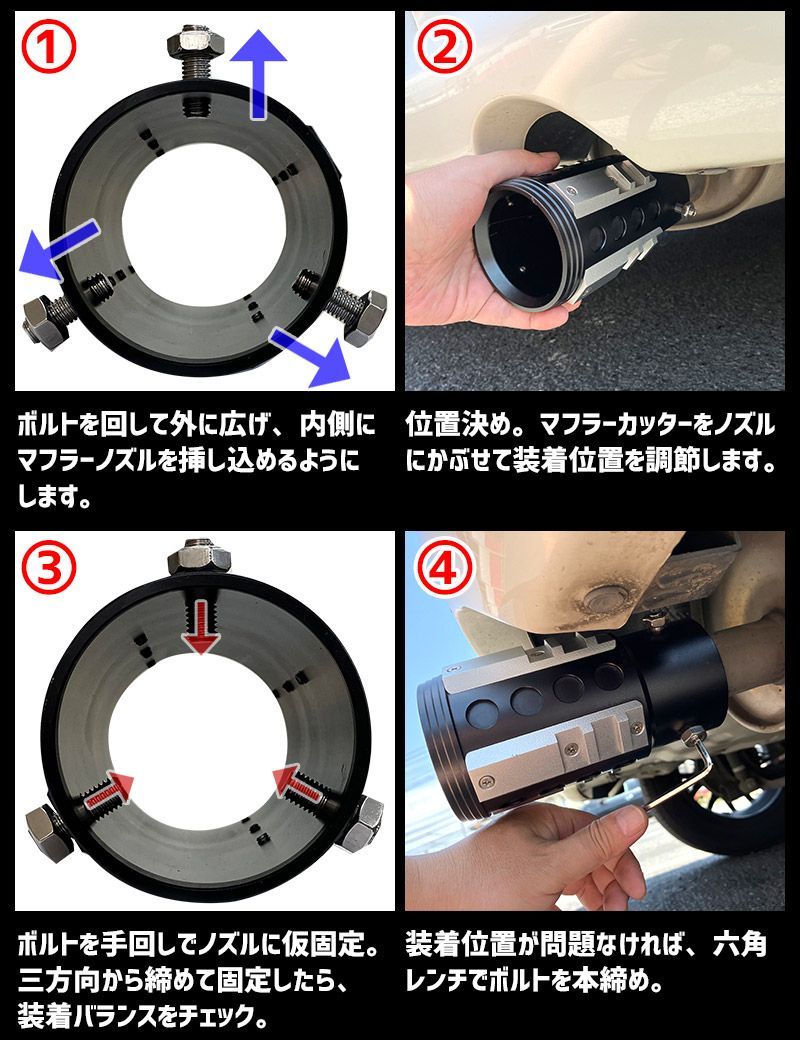 ①

ボルトを回して外に広げ、内側にマフラーノズルを挿し込めるようにします。

②

位置決め。マフラーカッターをノズルにかぶせて装着位置を調節します。

③

ボルトを手回しでノズルに仮固定。三方向から締めて固定したら、装着バランスをチェック。

④

装着位置が問題なければ、六角レンチでボルトを本締め。