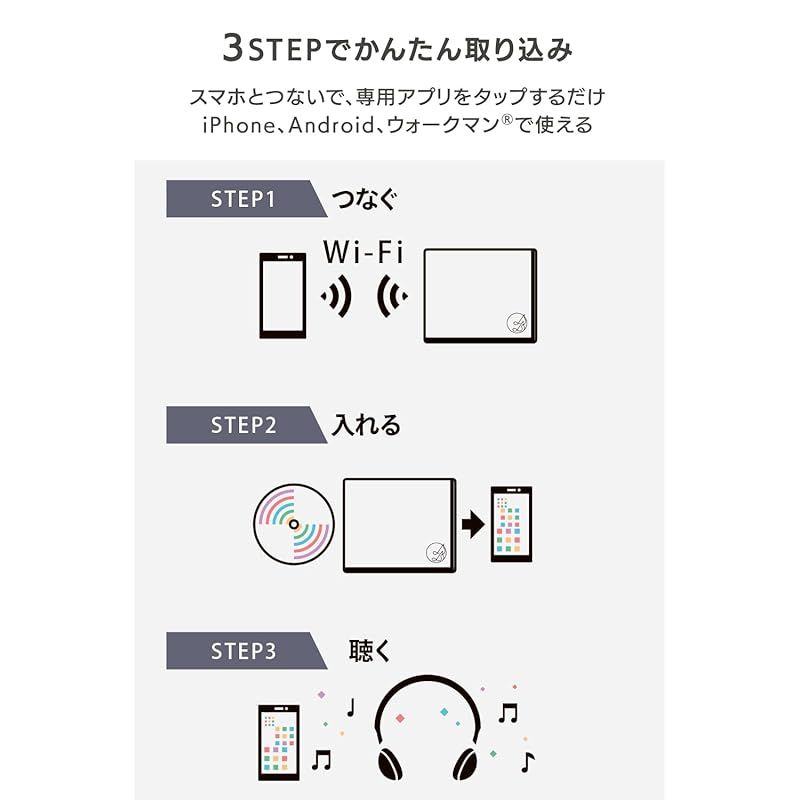 3STEPでかんたん取り込み

スマホとつないで、専用アプリをタップするだけ
iPhone、Android、ウォークマン®で使える

STEP1 つなぐ

Wi-Fi

STEP2 入れる

STEP3 聴く