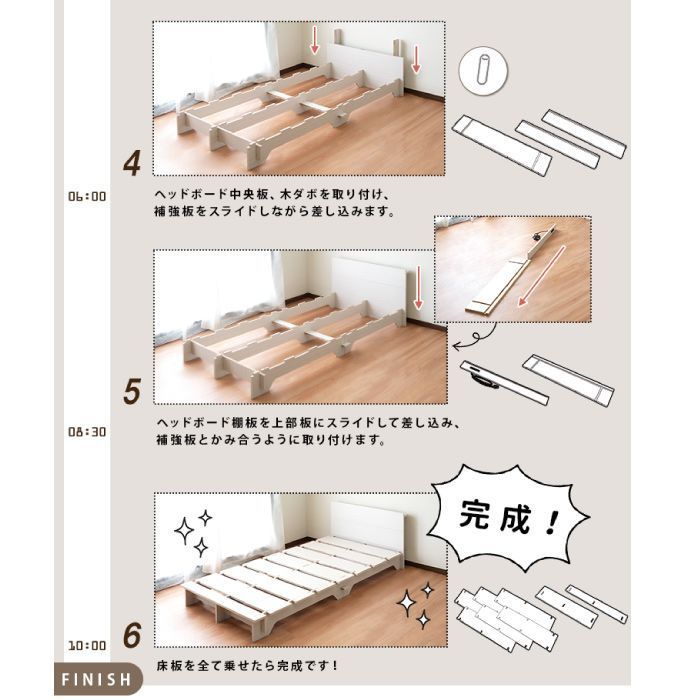 4

06:00

ヘッドボード中央板、木ダボを取り付け、補強板をスライドしながら差し込みます。

5

08:30

ヘッドボード棚板を上部板にスライドして差し込み、補強板とかみ合うように取り付けます。

完成！

6

10:00

床板を全て乗せたら完成です！

FINISH