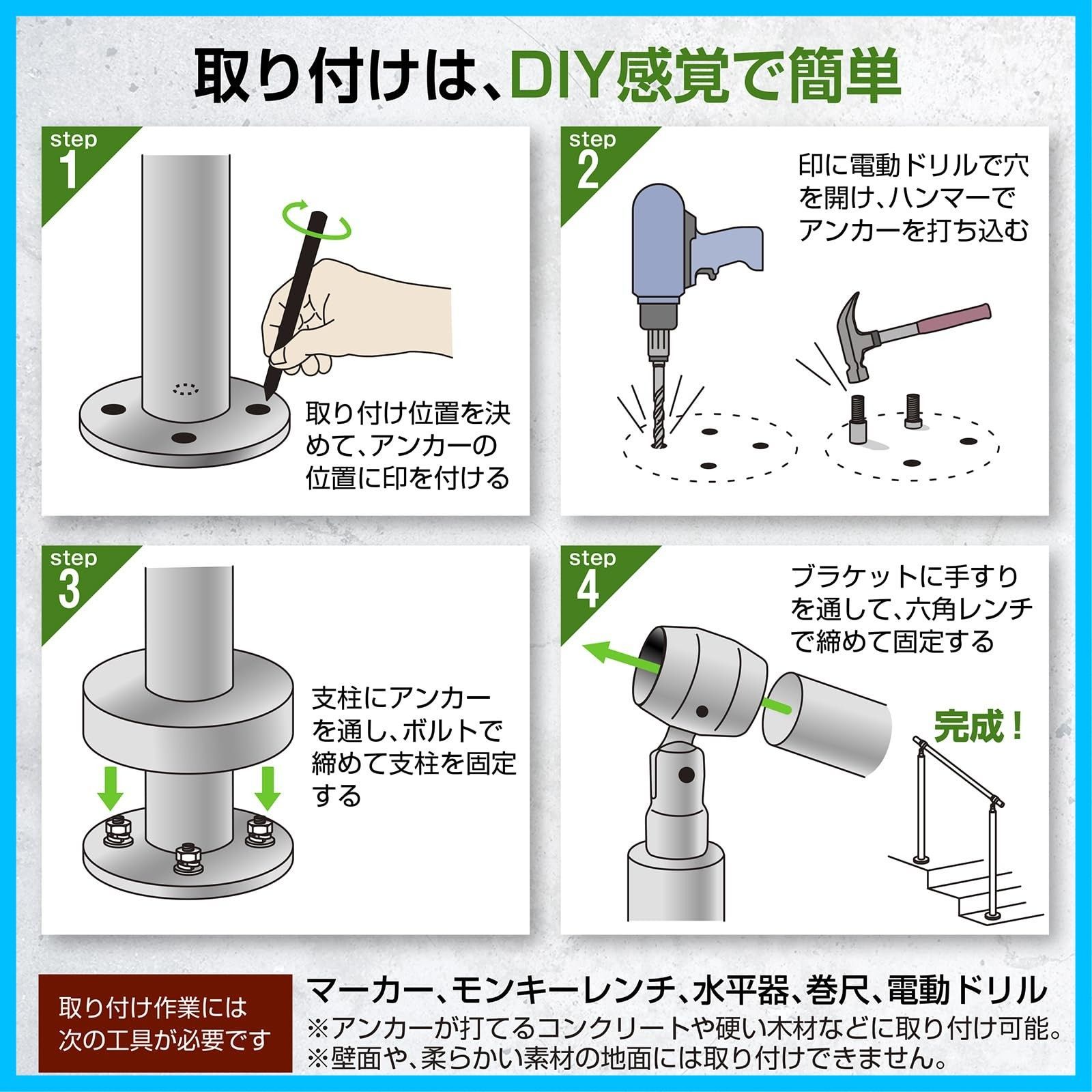 取り付けは、DIY感覚で簡単

step 1

取り付け位置を決めて、アンカーの位置に印を付ける

step 2

印に電動ドリルで穴を開け、ハンマーでアンカーを打ち込む

step 3

支柱にアンカーを通し、ボルトで締めて支柱を固定する

step 4

ブラケットに手すりを通して、六角レンチで締めて固定する

完成！

取り付け作業には次の工具が必要です

マーカー、モンキーレンチ、水平器、巻尺、電動ドリル

※アンカーが打てるコンクリートや硬い木材などに取り付け可能。
※壁面や、柔らかい素材の地面には取り付けできません。