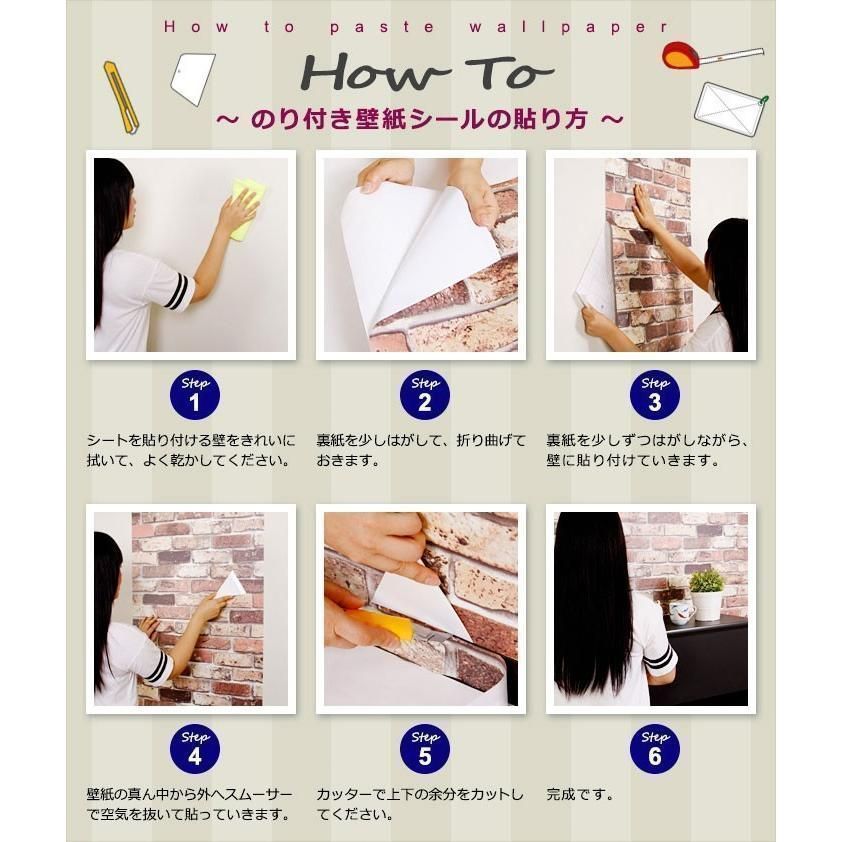 How to paste wallpaper

How To

~ のり付き壁紙シールの貼り方 ~

Step 1

シートを貼り付ける壁をきれいに拭いて、よく乾かしてください。

Step 2

裏紙を少しはがして、折り曲げておきます。

Step 3

裏紙を少しずつはがしながら、壁に貼り付けていきます。

Step 4

壁紙の真ん中から外へスムーサーで空気を抜いて貼っていきます。

Step 5

カッターで上下の余分をカットしてください。

Step 6

完成です。