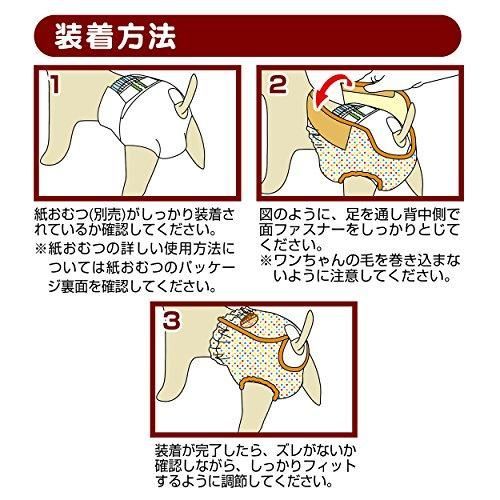 装着方法

1

紙おむつ(別売)がしっかり装着されているか確認してください。
※紙おむつの詳しい使用方法については紙おむつのパッケージ裏面を確認してください。

2

図のように、足を通し背中側で面ファスナーをしっかりとじてください。
※ワンちゃんの毛を巻き込まないように注意してください。

3

装着が完了したら、ズレがないか確認しながら、しっかりフィットするように調節してください。