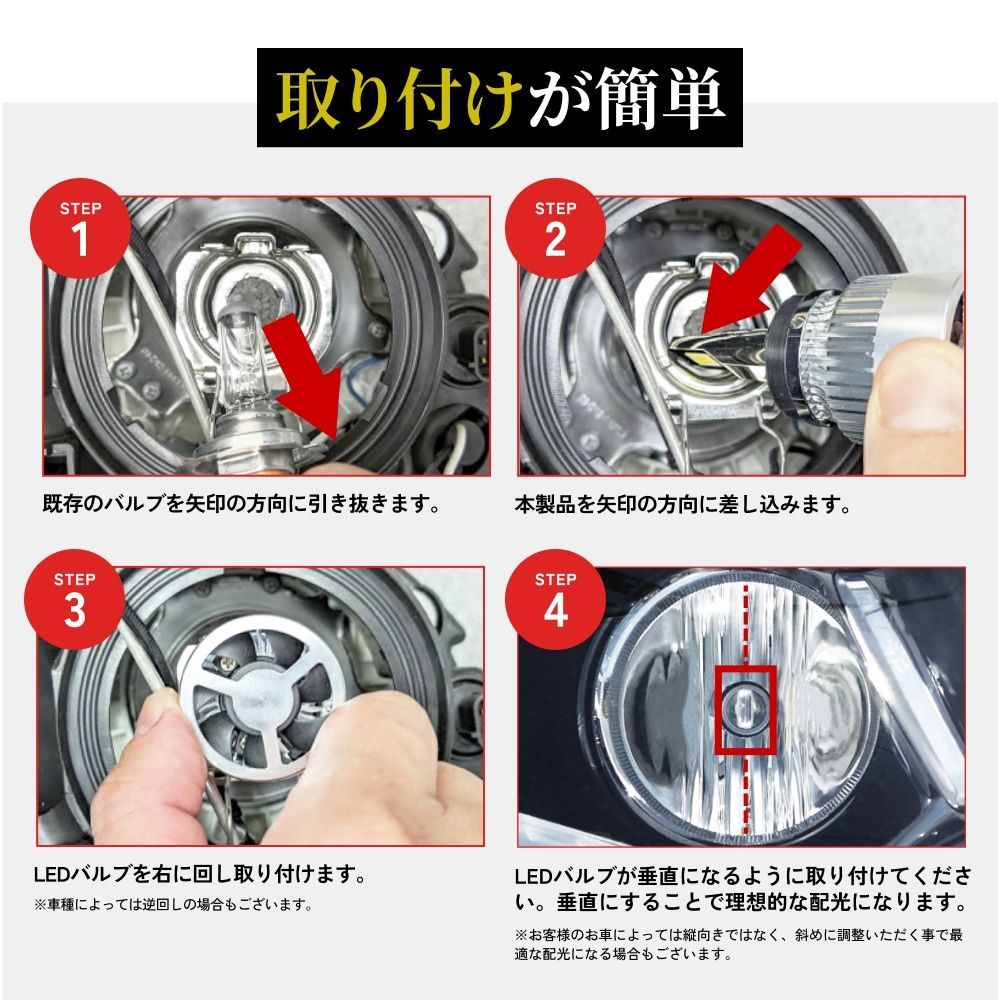 取り付けが簡単

STEP
1

既存のバルブを矢印の方向に引き抜きます。

STEP
2

本製品を矢印の方向に差し込みます。

STEP
3

LEDバルブを右に回し取り付けます。

※車種によっては逆回しの場合もございます。

STEP
4

LEDバルブが垂直になるように取り付けてください。垂直にすることで理想的な配光になります。

※お客様のお車によっては縦向きではなく、斜めに調整いただく事で最適な配光になる場合もございます。