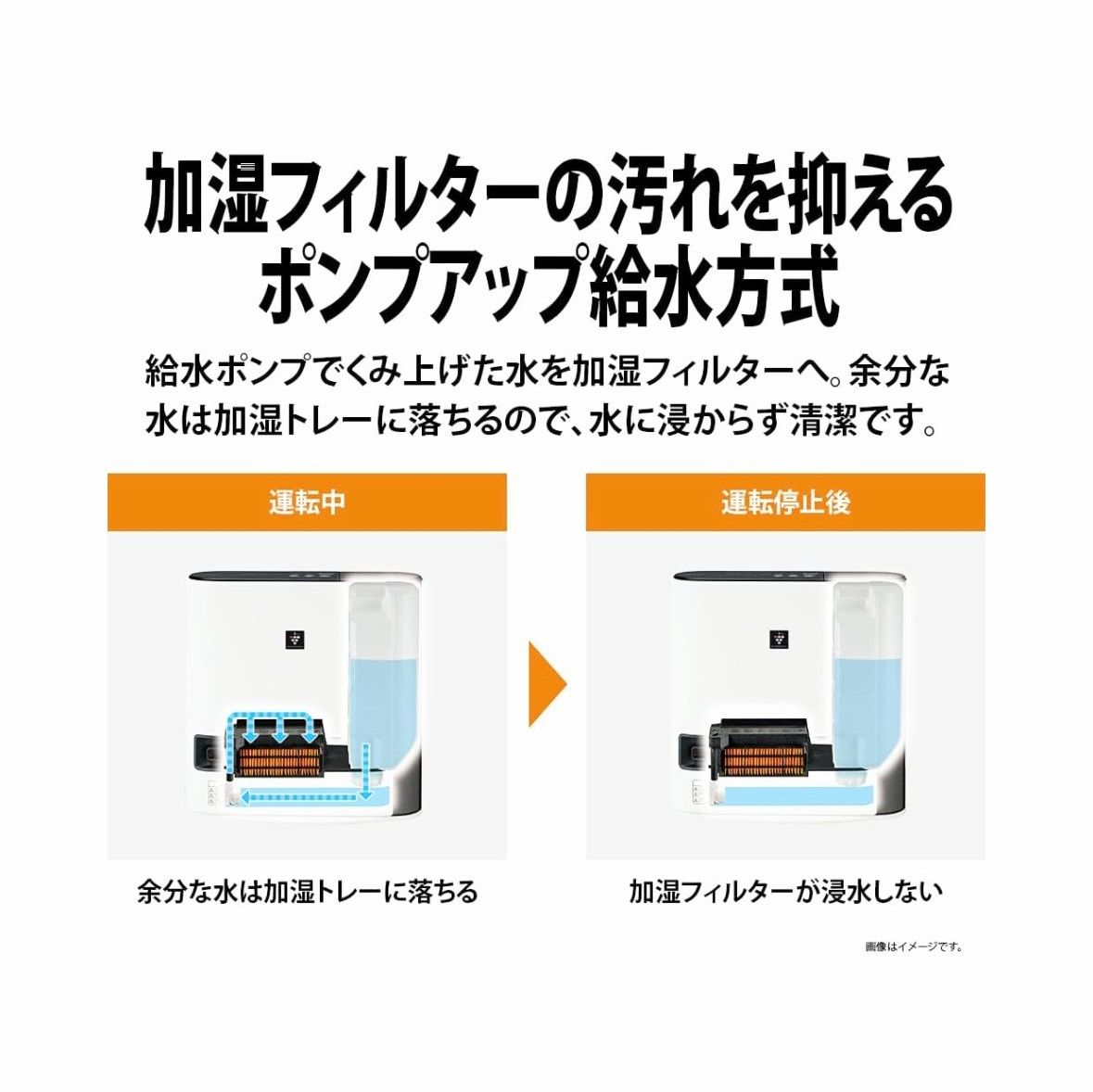 加湿フィルターの汚れを抑える
ポンプアップ給水方式

給水ポンプでくみ上げた水を加湿フィルターへ。余分な水は加湿トレーに落ちるので、水に浸からず清潔です。

運転中

余分な水は加湿トレーに落ちる

運転停止後

加湿フィルターが浸水しない

画像はイメージです。