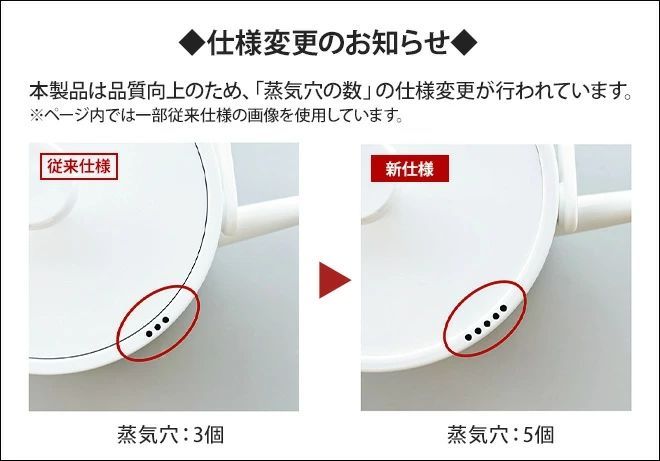 ◆仕様変更のお知らせ◆

本製品は品質向上のため、「蒸気穴の数」の仕様変更が行われています。
※ページ内では一部従来仕様の画像を使用しています。

従来仕様

新仕様

蒸気穴：3個

蒸気穴：5個