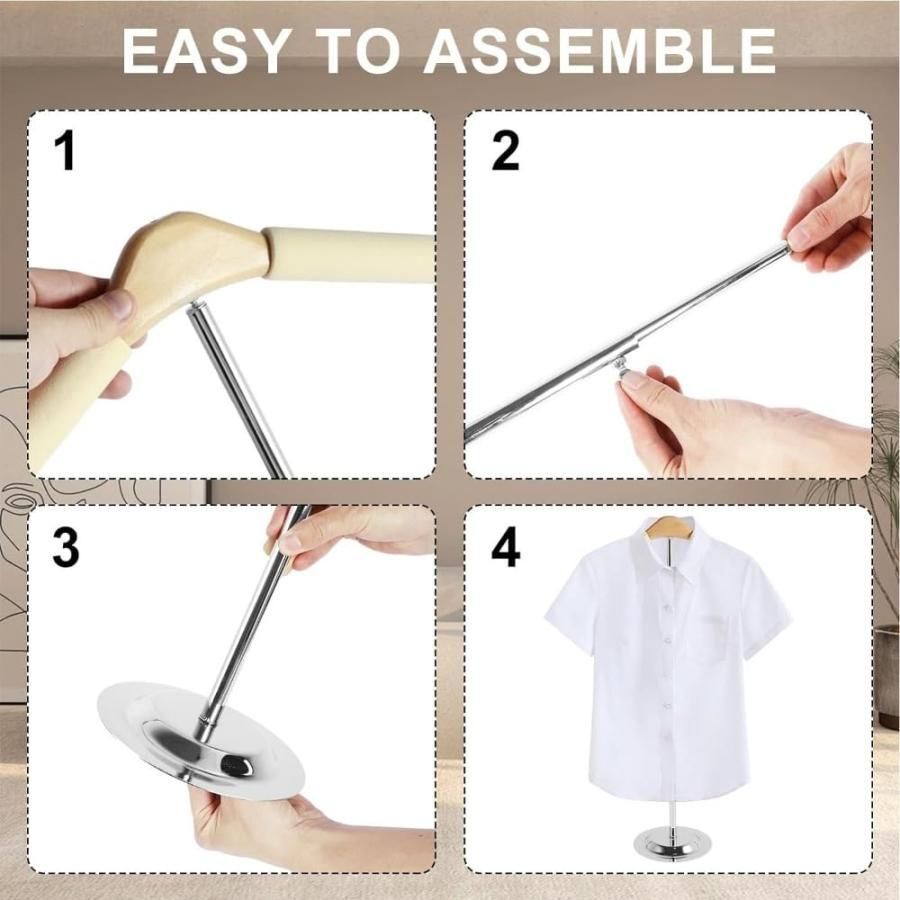 EASY TO ASSEMBLE

1

2

3

4