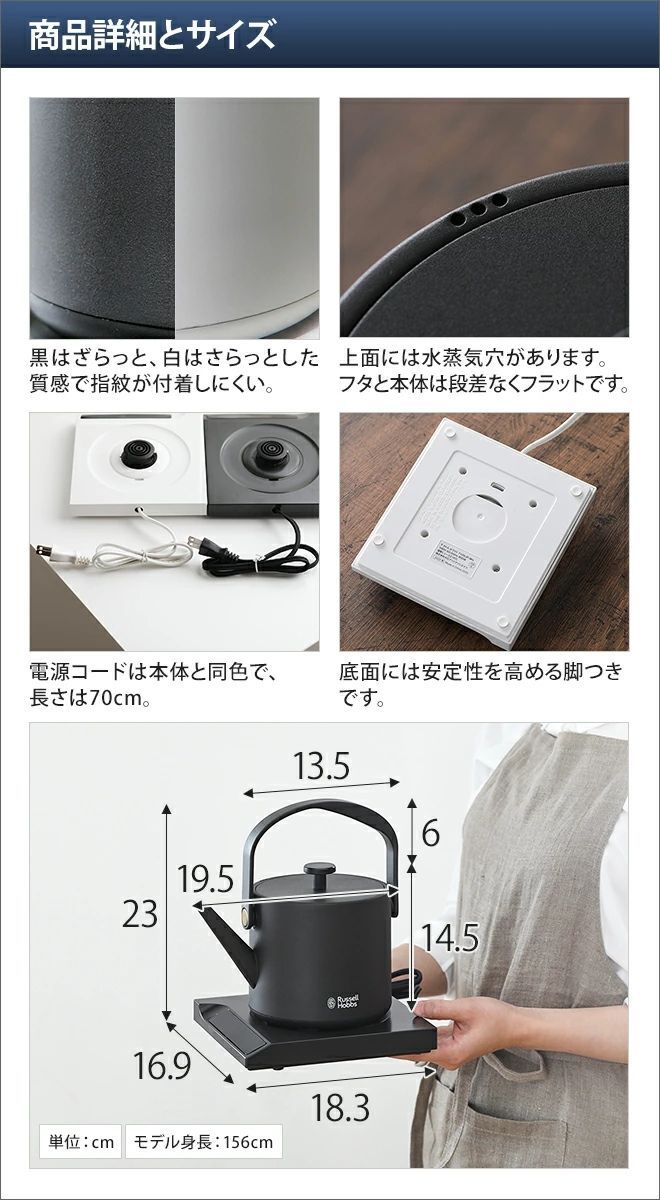 商品詳細とサイズ

黒はざらっと、白はさらっとした質感で指紋が付着しにくい。

上面には水蒸気穴があります。フタと本体は段差なくフラットです。

電源コードは本体と同色で、長さは70cm。

底面には安定性を高める脚つきです。

13.5

6

19.5

23

14.5

Russell Hobbs

16.9

18.3

単位：cm　モデル身長：156cm