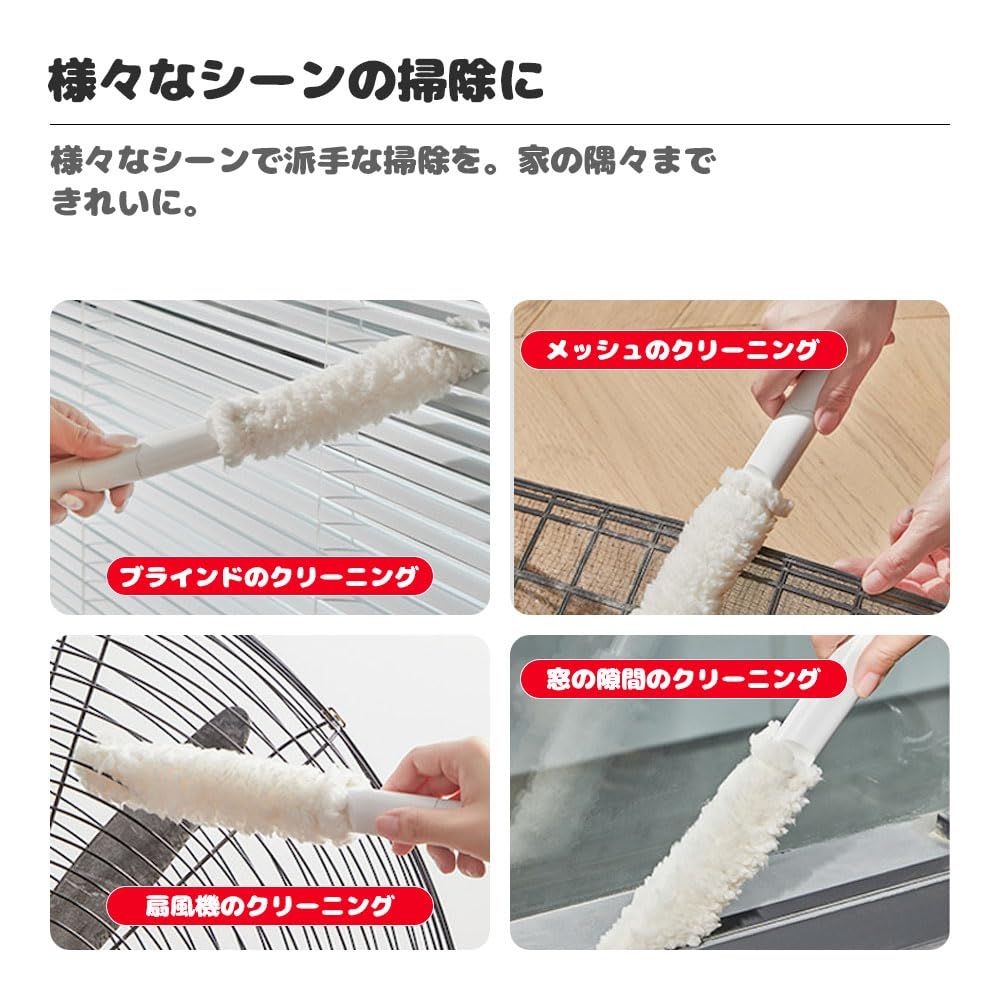 様々なシーンの掃除に

様々なシーンで派手な掃除を。家の隅々まできれいに。

ブラインドのクリーニング

メッシュのクリーニング

扇風機のクリーニング

窓の隙間のクリーニング