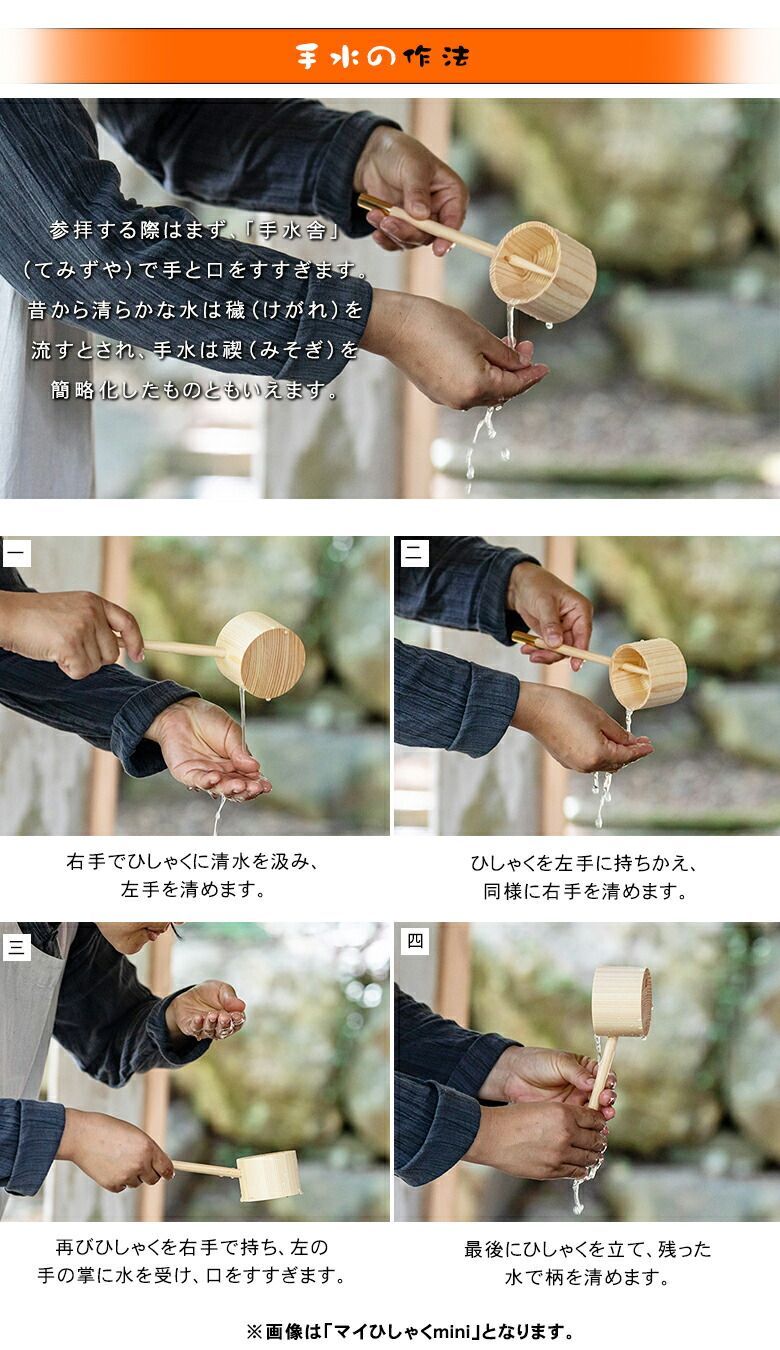 手水の作法

参拝する際はまず、「手水舎」（てみずや）で手と口をすすぎます。昔から清らかな水は穢（けがれ）を流すとされ、手水は禊（みそぎ）を簡略化したものともいえます。

一

右手でひしゃくに清水を汲み、左手を清めます。

二

ひしゃくを左手に持ちかえ、同様に右手を清めます。

三

再びひしゃくを右手で持ち、左の手の掌に水を受け、口をすすぎます。

四

最後にひしゃくを立て、残った水で柄を清めます。

※画像は「マイひしゃくmini」となります。