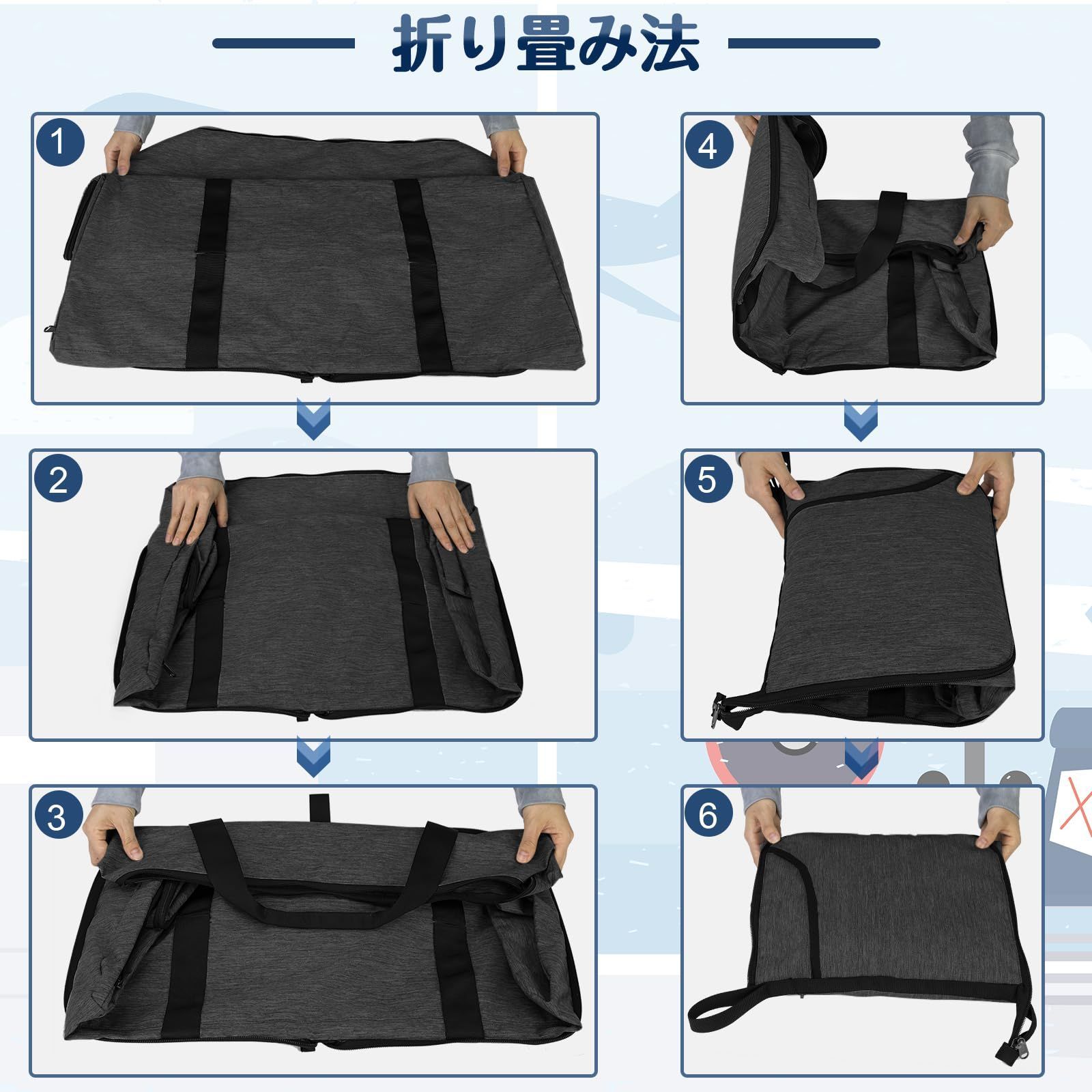 折り畳み法

1

2

3

4

5

6