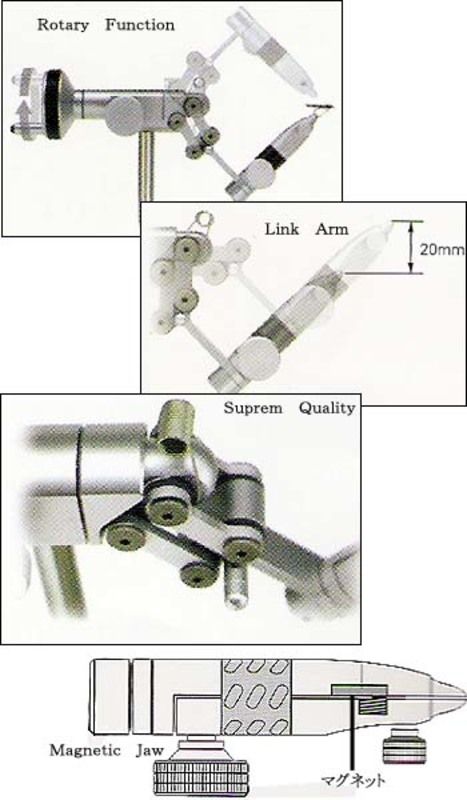 Rotary Function

Link Arm

20mm

Suprem Quality

Magnetic Jaw

マグネット