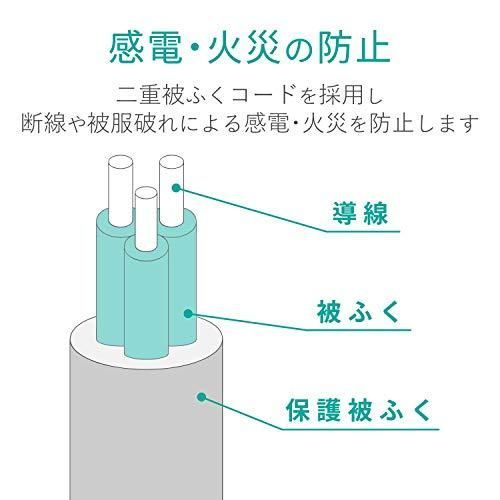 感電・火災の防止

二重被ふくコードを採用し
断線や被服破れによる感電・火災を防止します

導線

被ふく

保護被ふく