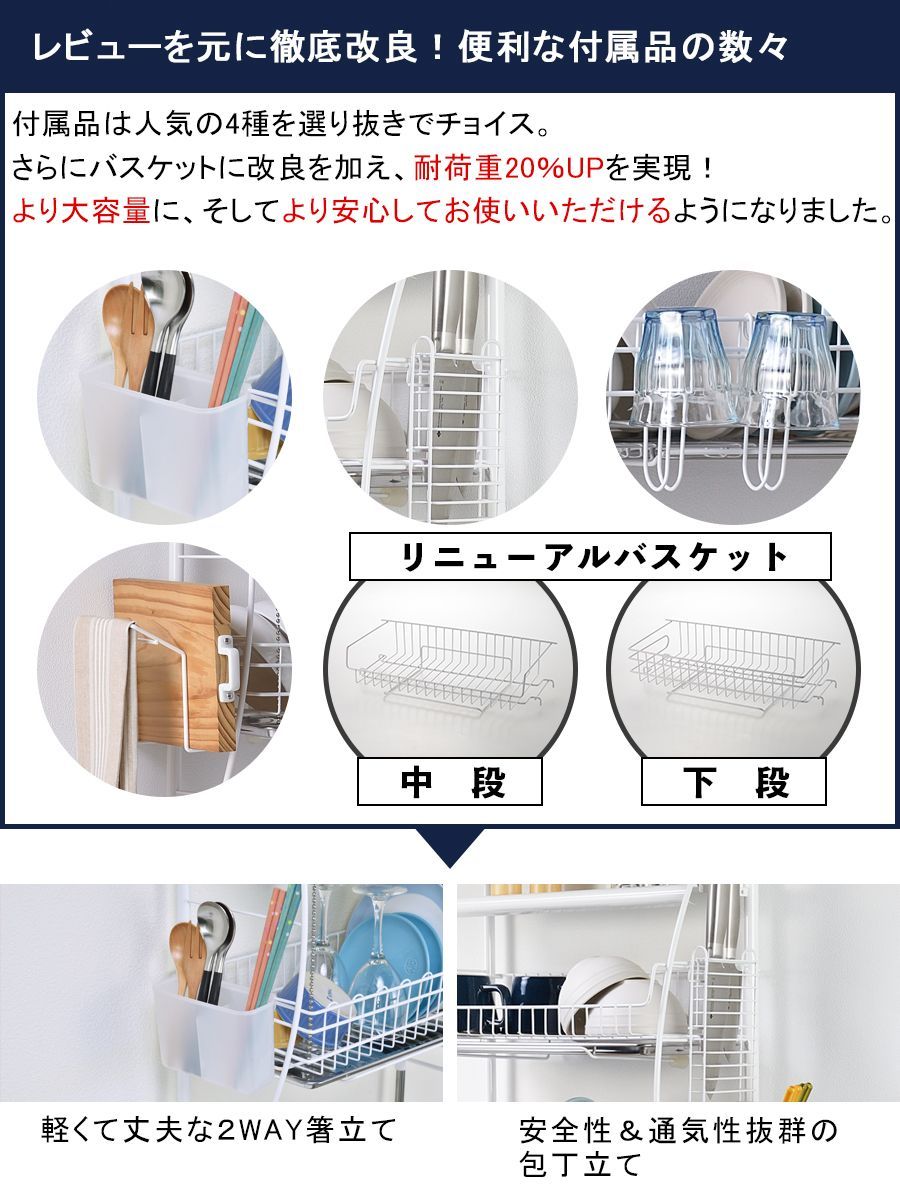 レビューを元に徹底改良！便利な付属品の数々

付属品は人気の4種を選り抜きでチョイス。
さらにバスケットに改良を加え、耐荷重20%UPを実現！
より大容量に、そしてより安心してお使いいただけるようになりました。

リニューアルバスケット

中　段

下　段

軽くて丈夫な2WAY箸立て

安全性＆通気性抜群の包丁立て