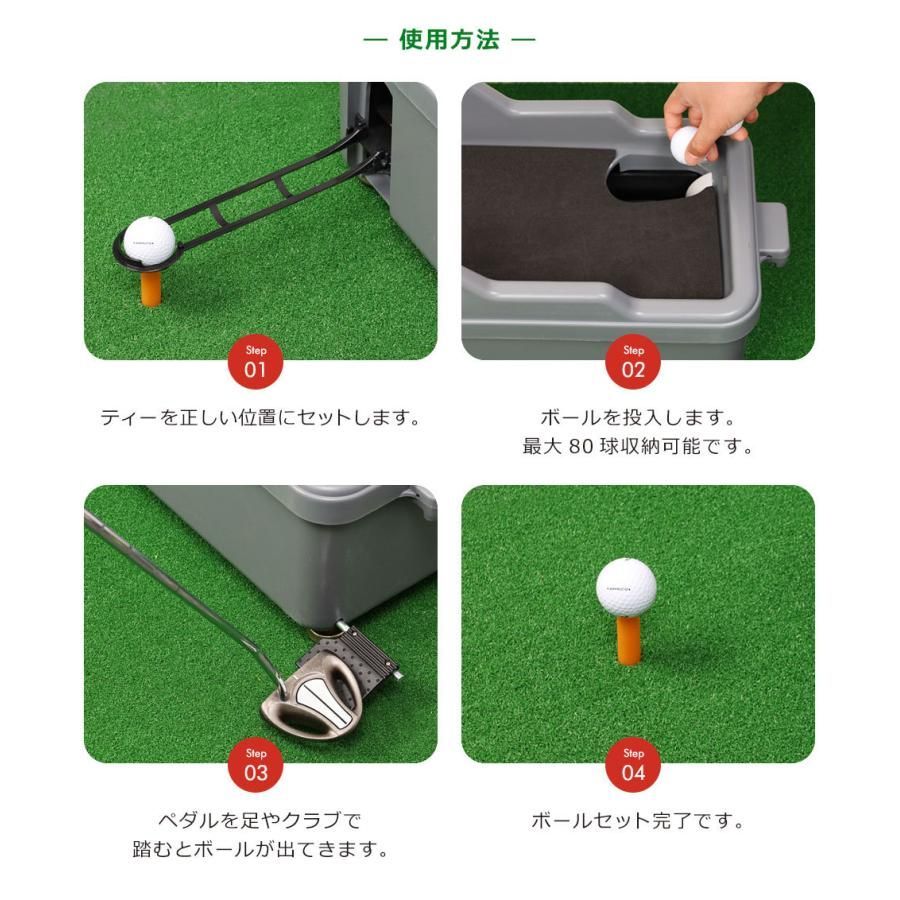 — 使用方法 —

Step
01

ティーを正しい位置にセットします。

Step
02

ボールを投入します。
最大 80 球収納可能です。

Step
03

ペダルを足やクラブで
踏むとボールが出てきます。

Step
04

ボールセット完了です。