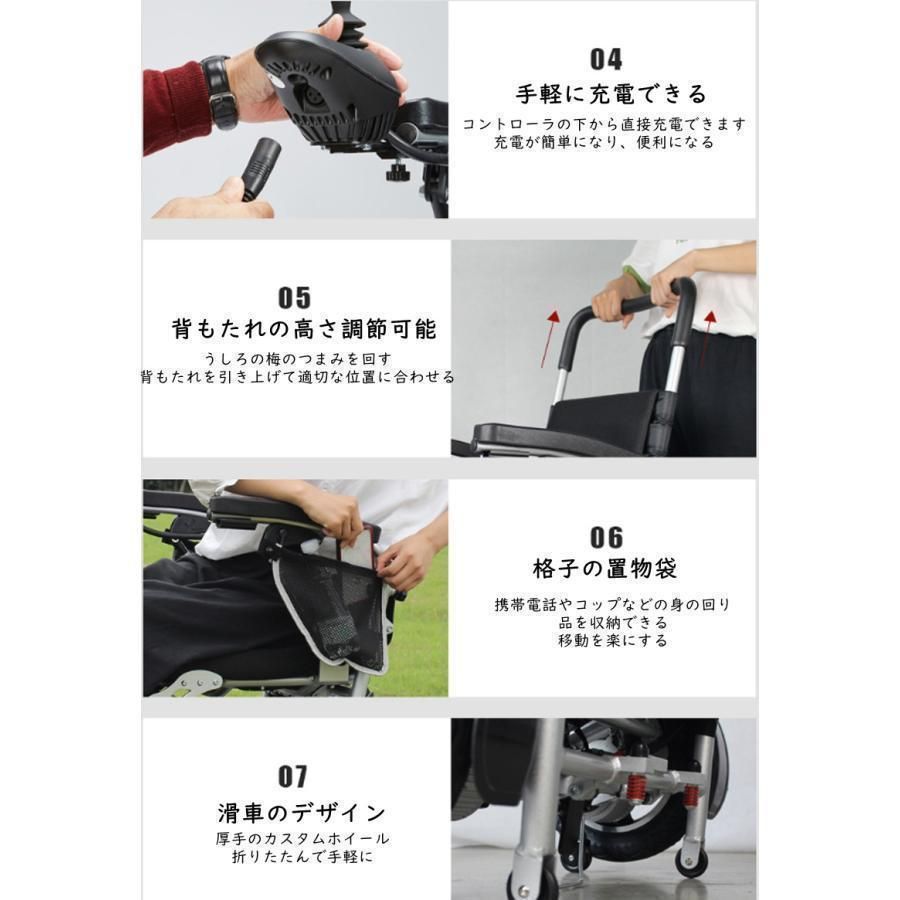 04
手軽に充電できる
コントローラの下から直接充電できます
充電が簡単になり、便利になる

05
背もたれの高さ調節可能
うしろの梅のつまみを回す
背もたれを引き上げて適切な位置に合わせる

06
格子の置物袋
携帯電話やコップなどの身の回り品を収納できる
移動を楽にする

07
滑車のデザイン
厚手のカスタムホイール
折りたたんで手軽に