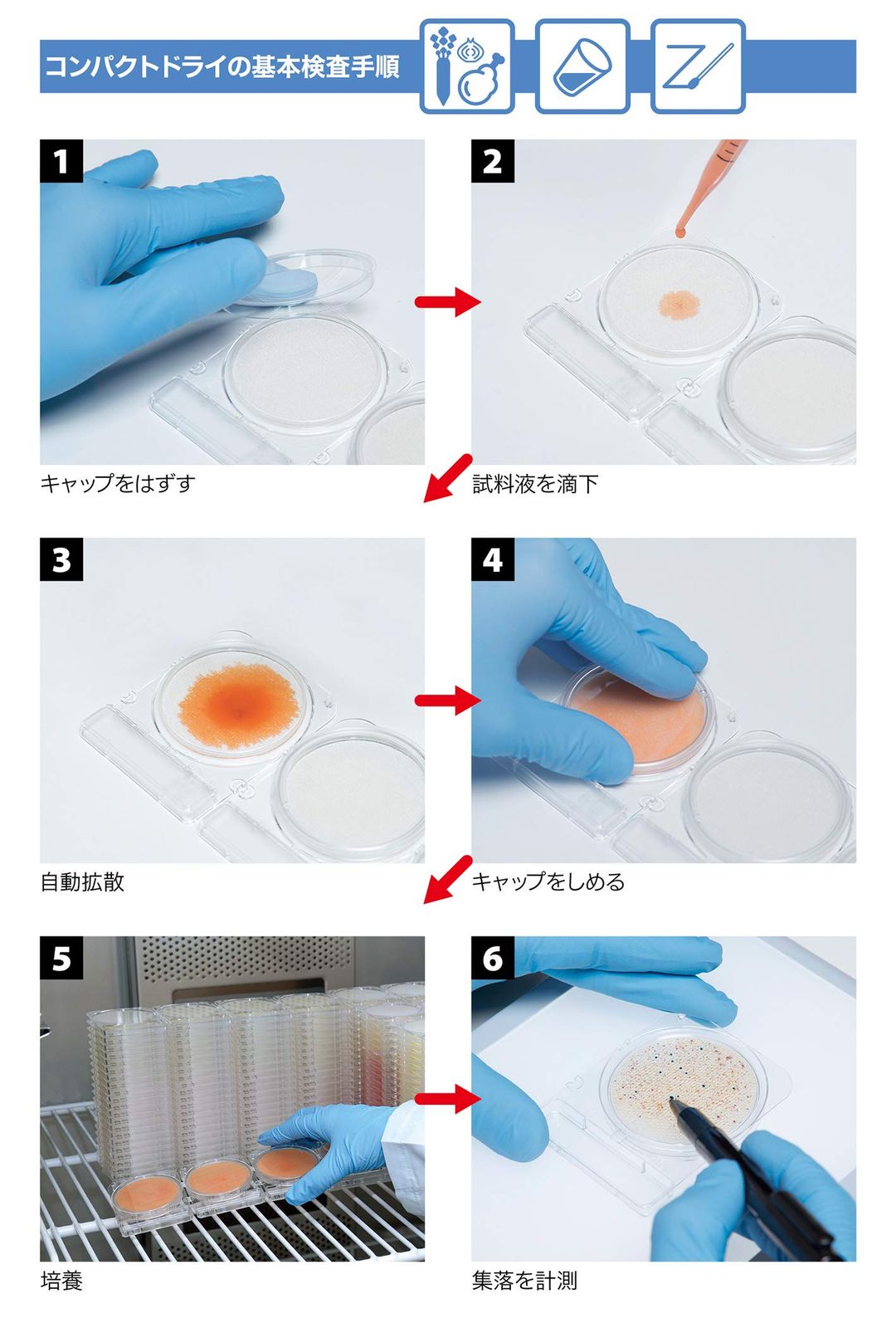 コンパクトドライの基本検査手順

1
キャップをはずす

2
試料液を滴下

3
自動拡散

4
キャップをしめる

5
培養

6
集落を計測