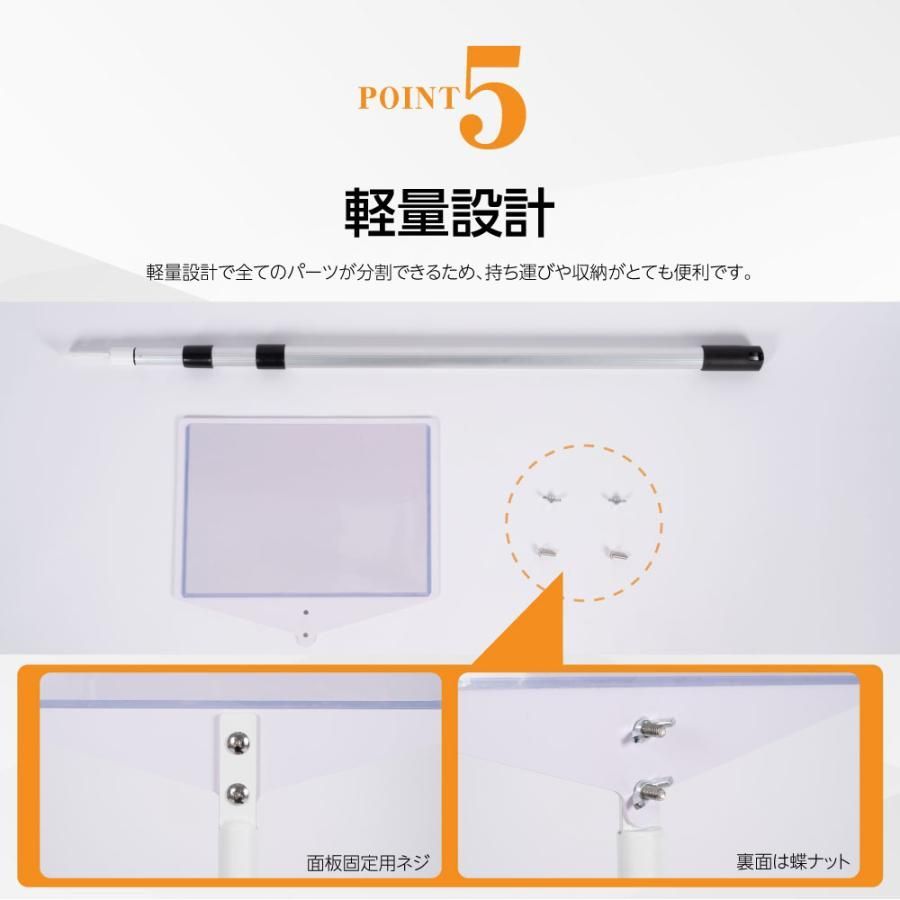 POINT 5

軽量設計

軽量設計で全てのパーツが分割できるため、持ち運びや収納がとても便利です。

面板固定用ネジ

裏面は蝶ナット