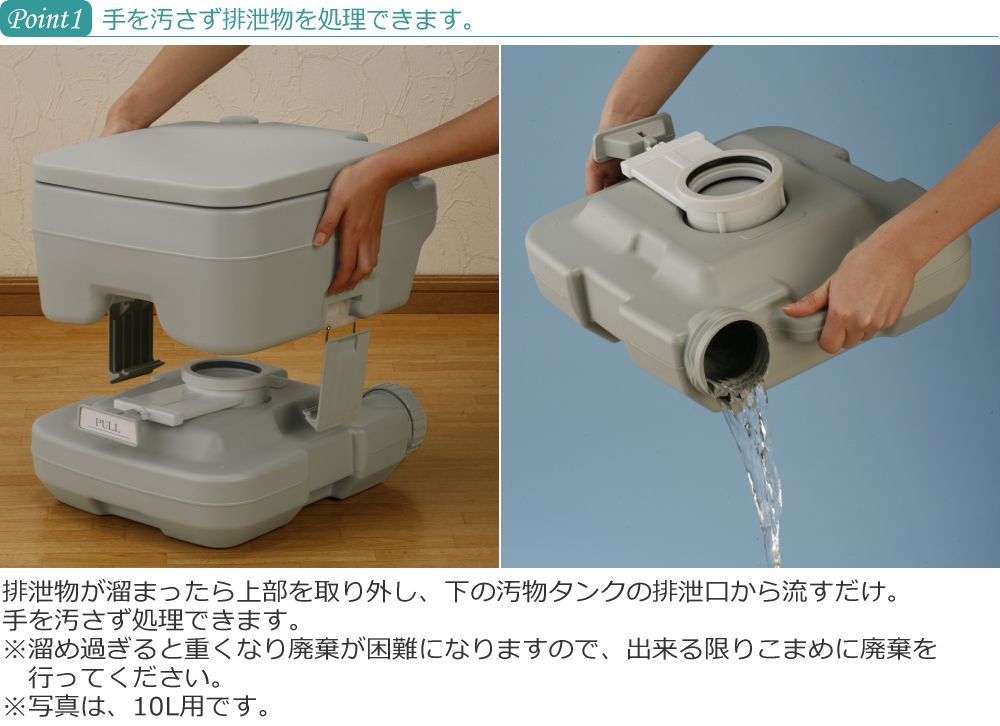 Point1 手を汚さず排泄物を処理できます。

PULL

排泄物が溜まったら上部を取り外し、下の汚物タンクの排泄口から流すだけ。
手を汚さず処理できます。
※溜め過ぎると重くなり廃棄が困難になりますので、出来る限りこまめに廃棄を行ってください。
※写真は、10L用です。