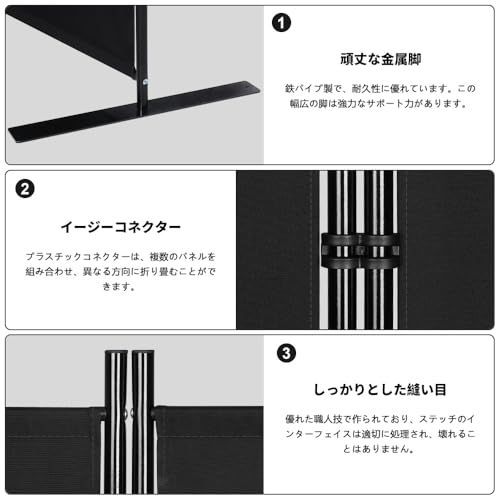 1

頑丈な金属脚

鉄パイプ製で、耐久性に優れています。この幅広の脚は強力なサポート力があります。

2

イージーコネクター

プラスチックコネクターは、複数のパネルを組み合わせ、異なる方向に折り畳むことができます。

3

しっかりとした縫い目

優れた職人技で作られており、ステッチのインターフェイスは適切に処理され、壊れることはありません。