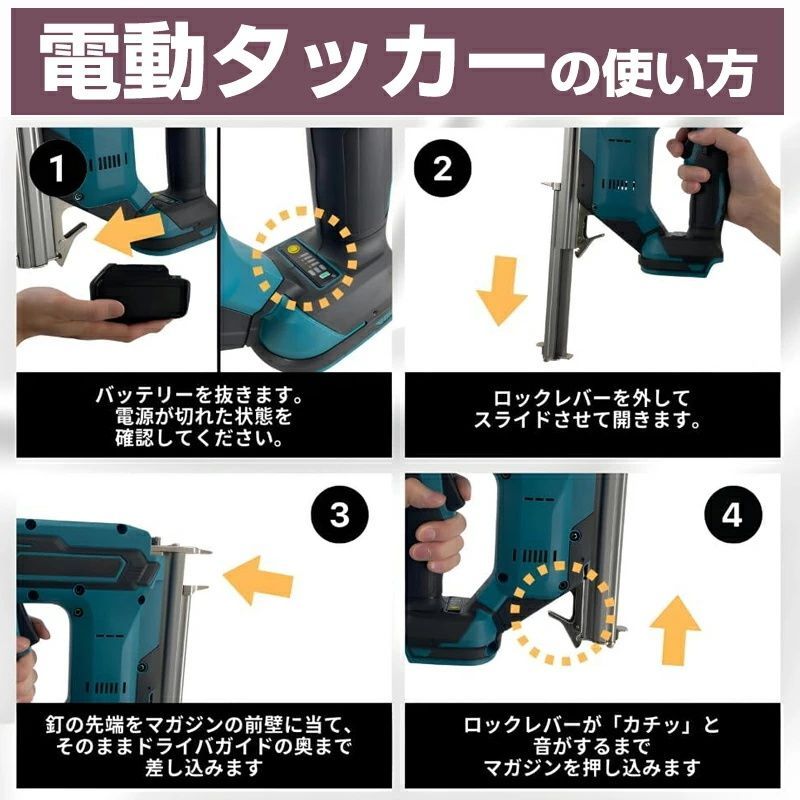 電動タッカーの使い方

1

バッテリーを抜きます。
電源が切れた状態を
確認してください。

2

ロックレバーを外して
スライドさせて開きます。

3

釘の先端をマガジンの前壁に当て、
そのままドライバガイドの奥まで
差し込みます

4

ロックレバーが「カチッ」と
音がするまで
マガジンを押し込みます