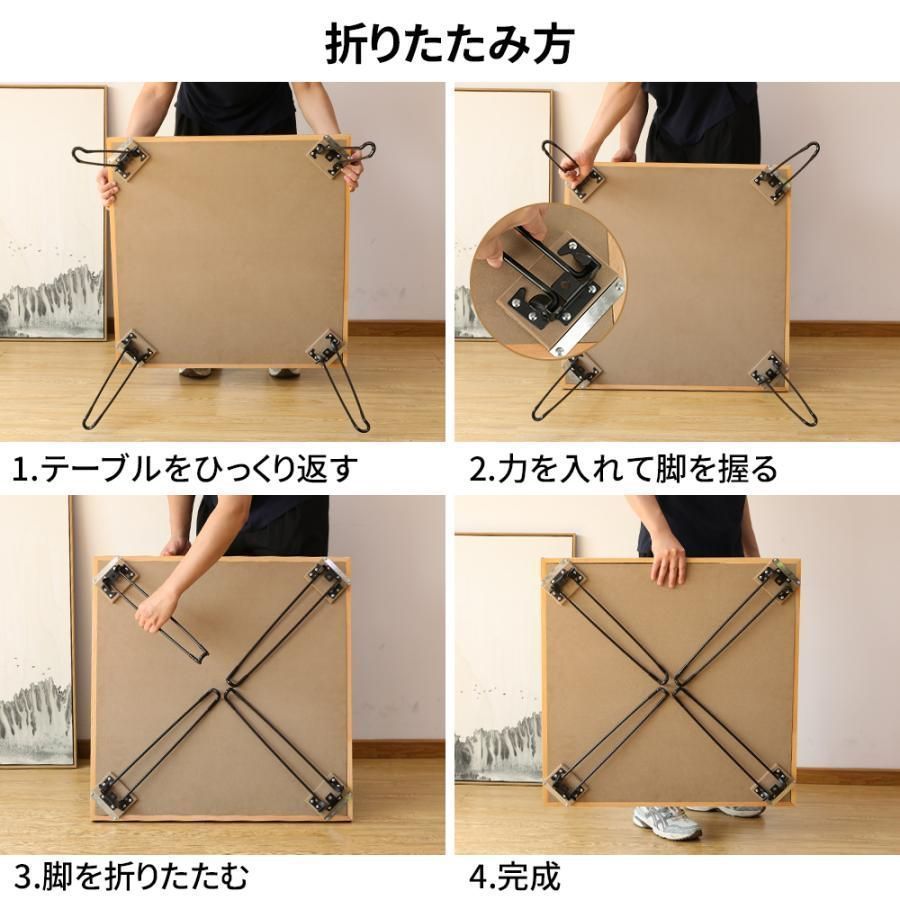 折りたたみ方

1.テーブルをひっくり返す

2.力を入れて脚を握る

3.脚を折りたたむ

4.完成