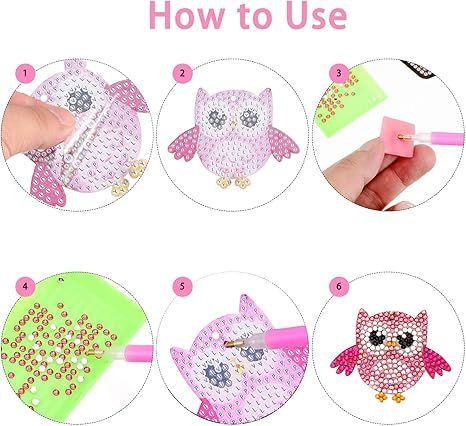 How to Use

1

2

3

4

5

6