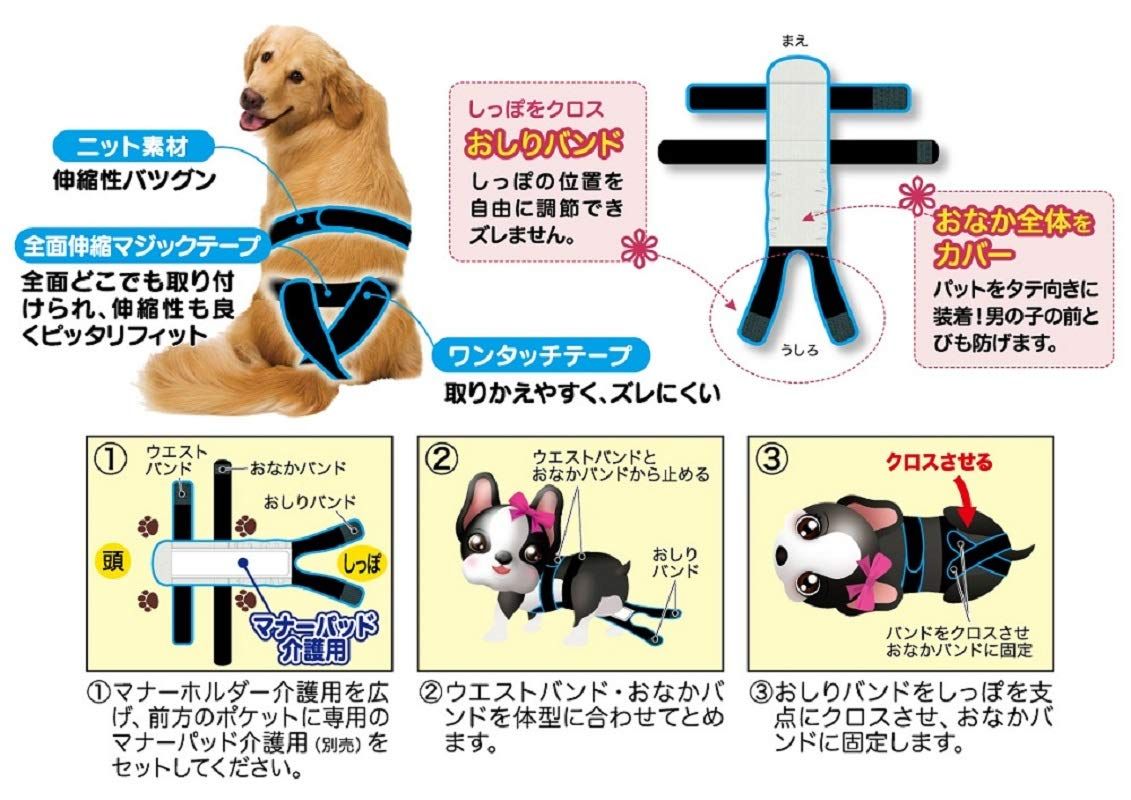 ニット素材
伸縮性バツグン

全面伸縮マジックテープ
全面どこでも取り付けられ、伸縮性も良くピッタリフィット

ワンタッチテープ
取りかえやすく、ズレにくい

まえ

しっぽをクロス
おしりバンド
しっぽの位置を自由に調節できズレません。

おなか全体をカバー
パットをタテ向きに装着！男の子の前とびも防げます。

うしろ

①
ウエストバンド
おなかバンド
おしりバンド
頭
しっぽ
マナーパッド介護用

②
ウエストバンドとおなかバンドから止める
おしりバンド

③
クロスさせる
バンドをクロスさせおなかバンドに固定

①マナーホルダー介護用を広げ、前方のポケットに専用のマナーパッド介護用（別売）をセットしてください。

②ウエストバンド・おなかバンドを体型に合わせてとめます。

③おしりバンドをしっぽを支点にクロスさせ、おなかバンドに固定します。