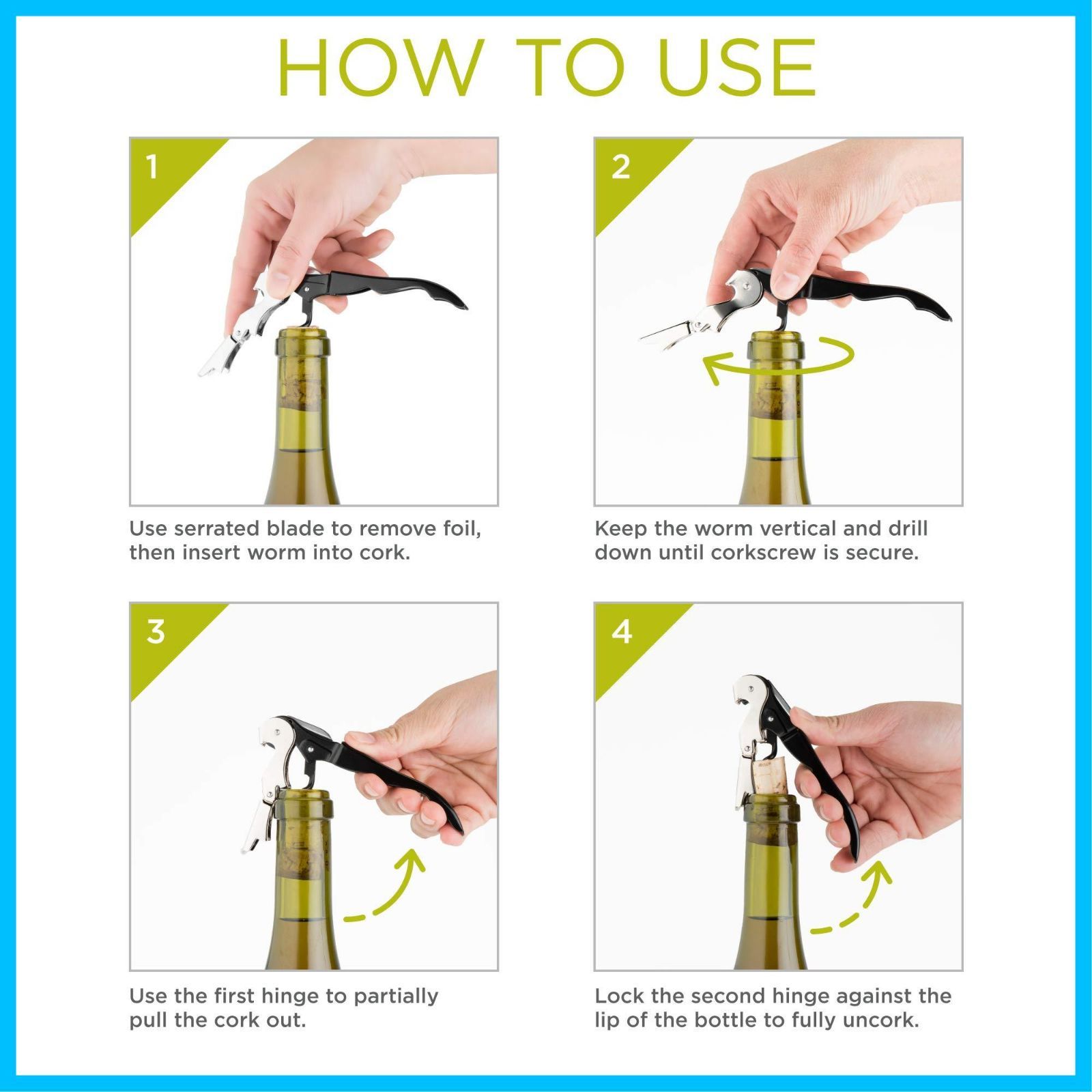 HOW TO USE

1

Use serrated blade to remove foil, then insert worm into cork.

2

Keep the worm vertical and drill down until corkscrew is secure.

3

Use the first hinge to partially pull the cork out.

4

Lock the second hinge against the lip of the bottle to fully uncork.