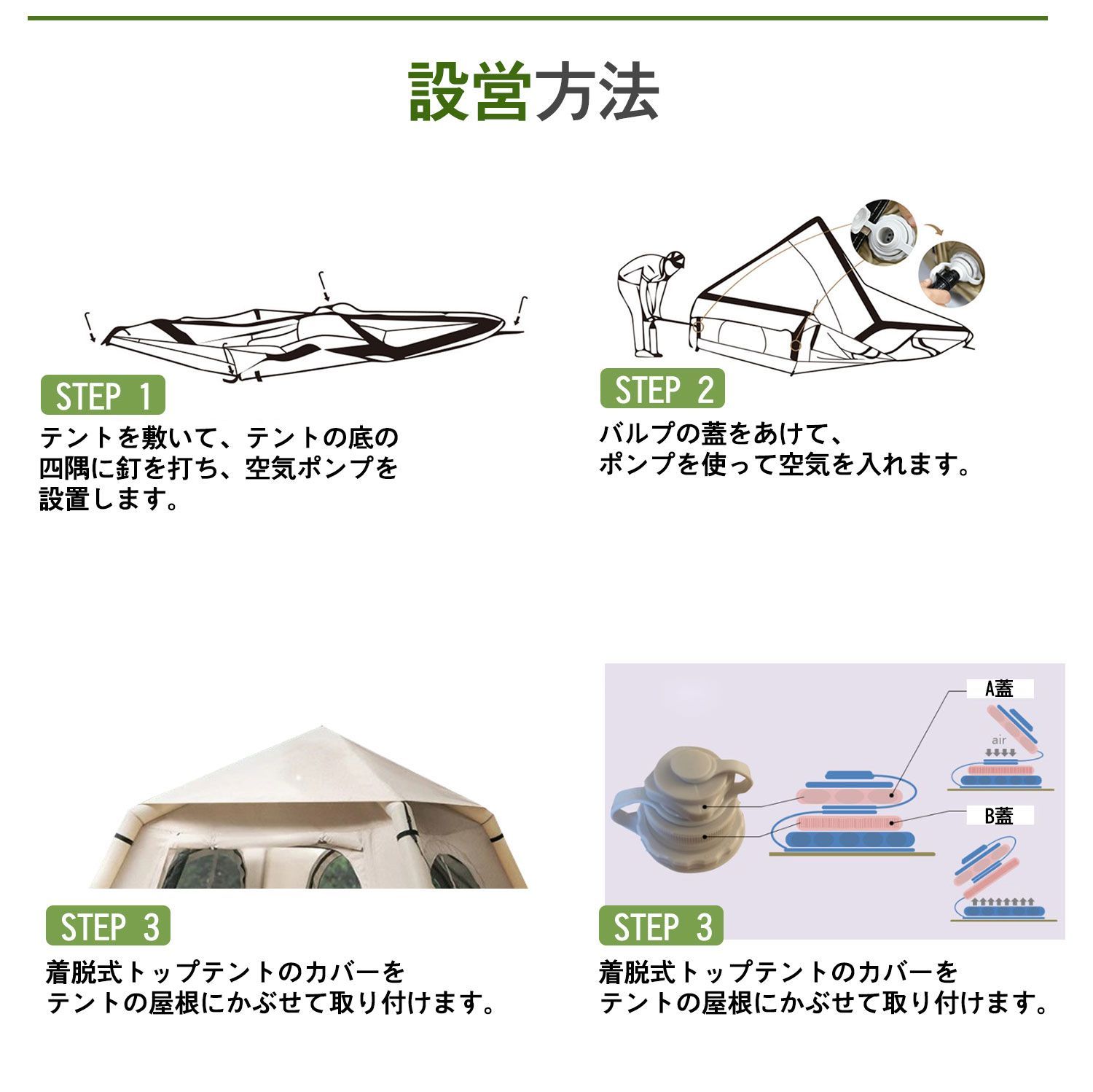 設営方法

STEP 1
テントを敷いて、テントの底の四隅に釘を打ち、空気ポンプを設置します。

STEP 2
バルブの蓋をあけて、ポンプを使って空気を入れます。

STEP 3
着脱式トップテントのカバーをテントの屋根にかぶせて取り付けます。

A蓋
air
B蓋

STEP 3
着脱式トップテントのカバーをテントの屋根にかぶせて取り付けます。