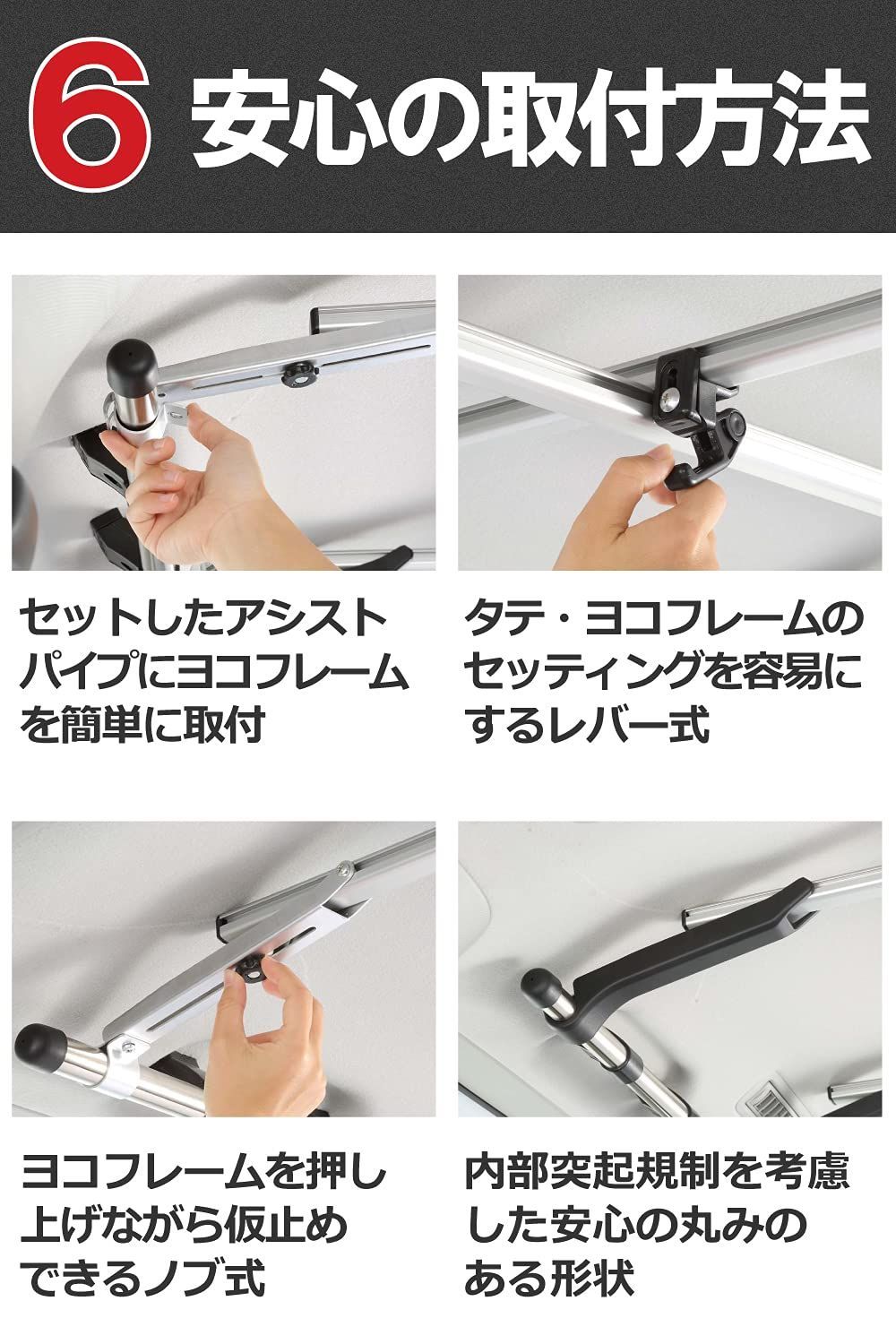 6 安心の取付方法

セットしたアシストパイプにヨコフレームを簡単に取付

タテ・ヨコフレームのセッティングを容易にするレバー式

ヨコフレームを押し上げながら仮止めできるノブ式

内部突起規制を考慮した安心の丸みのある形状