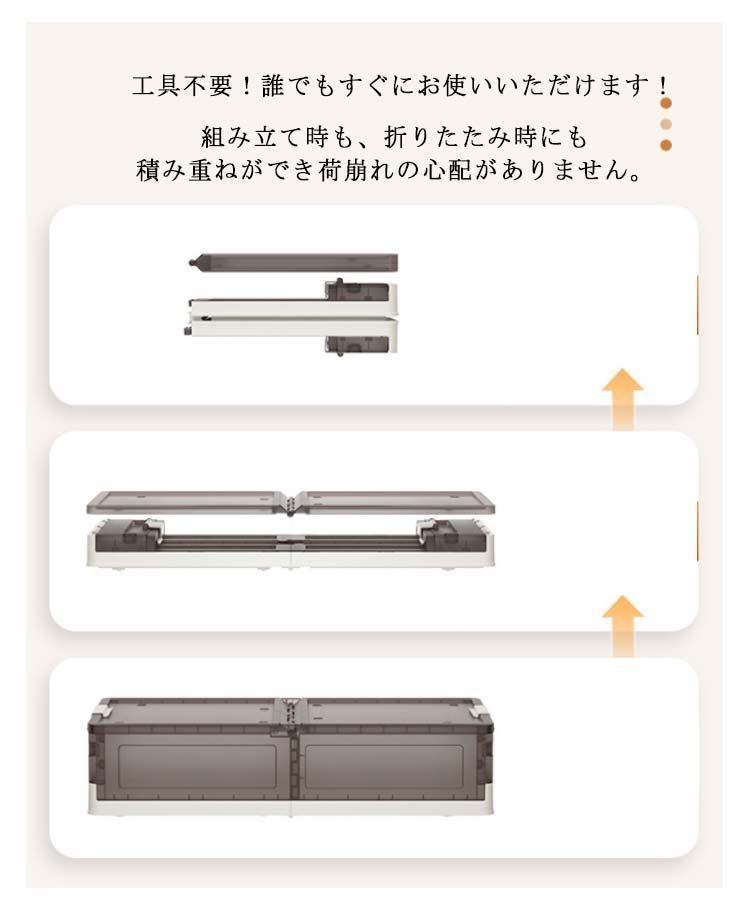 工具不要！誰でもすぐにお使いいただけます！

組み立て時も、折りたたみ時にも
積み重ねができ荷崩れの心配がありません。