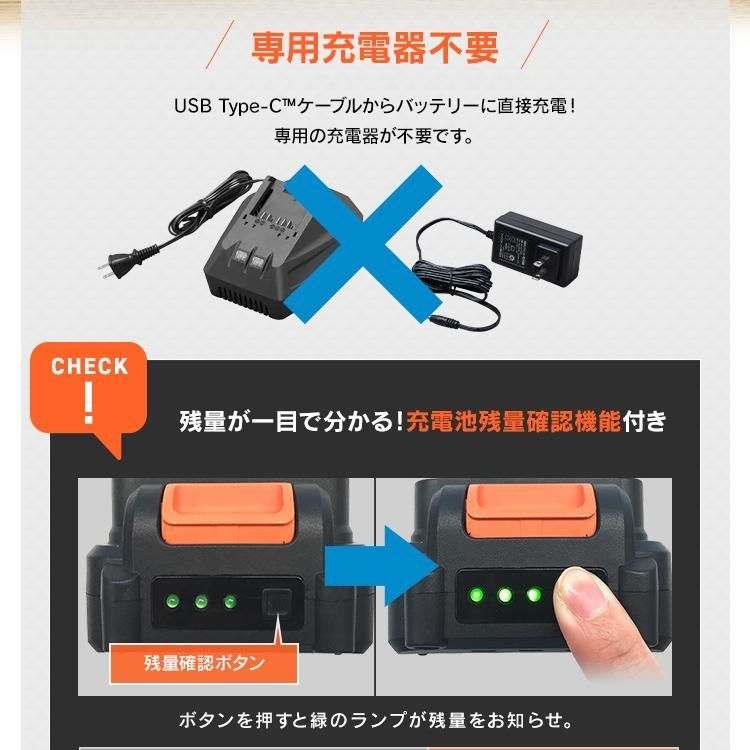 専用充電器不要

USB Type-C™ケーブルからバッテリーに直接充電！
専用の充電器が不要です。

CHECK
!

残量が一目で分かる！充電池残量確認機能付き

残量確認ボタン

ボタンを押すと緑のランプが残量をお知らせ。