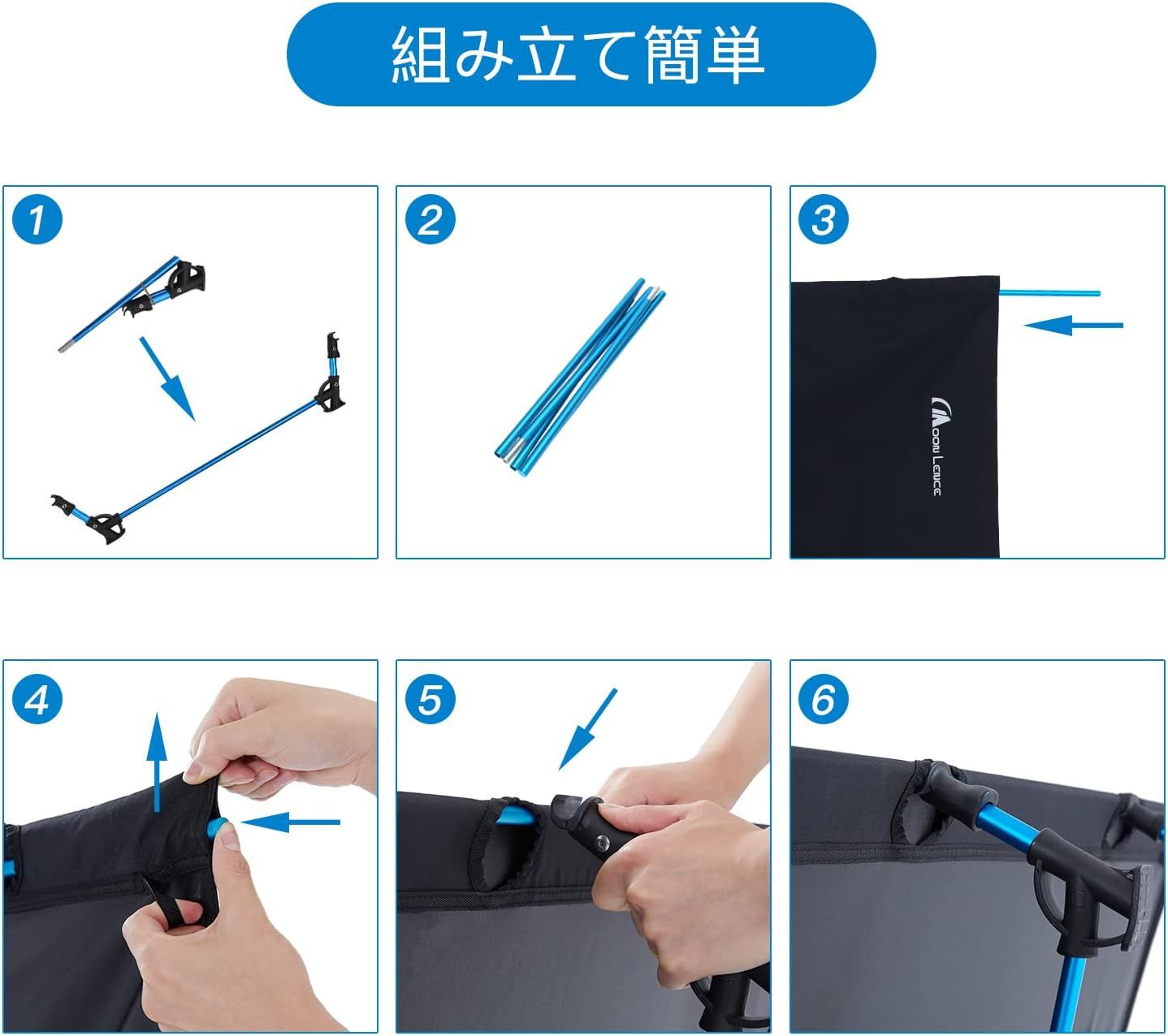 組み立て簡単

1

2

3

Moon Lence

4

5

6