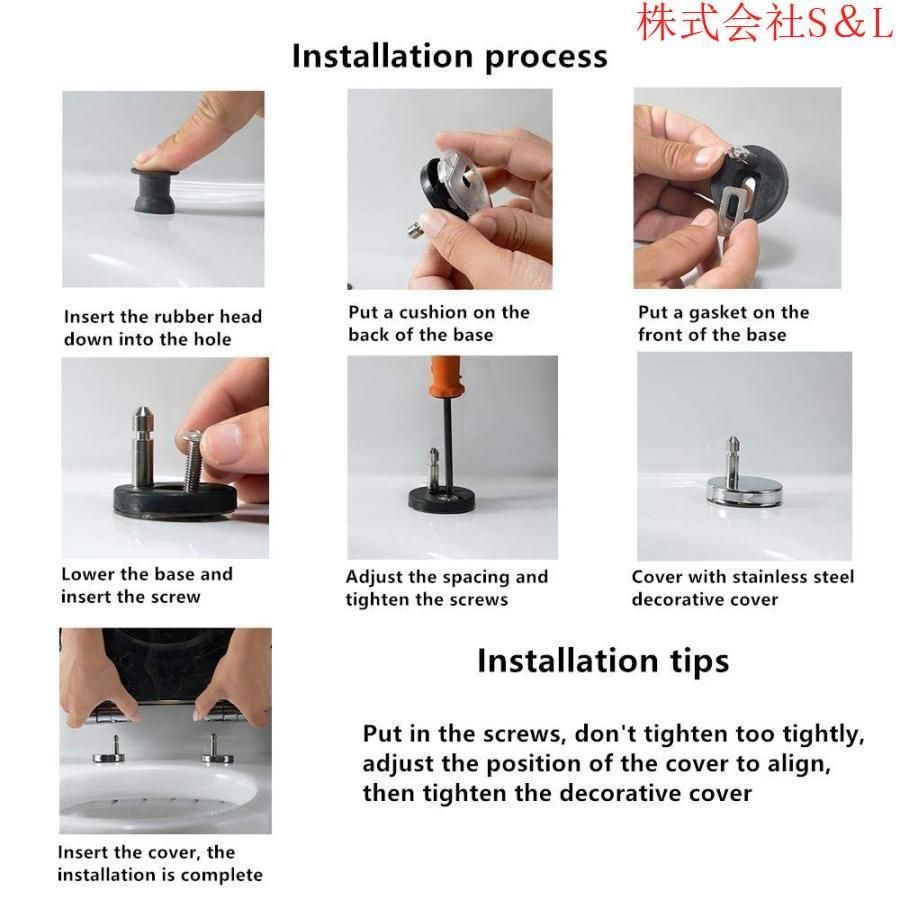 株式会社S&L

Installation process

Insert the rubber head down into the hole

Put a cushion on the back of the base

Put a gasket on the front of the base

Lower the base and insert the screw

Adjust the spacing and tighten the screws

Cover with stainless steel decorative cover

Insert the cover, the installation is complete

Installation tips

Put in the screws, don't tighten too tightly, adjust the position of the cover to align, then tighten the decorative cover