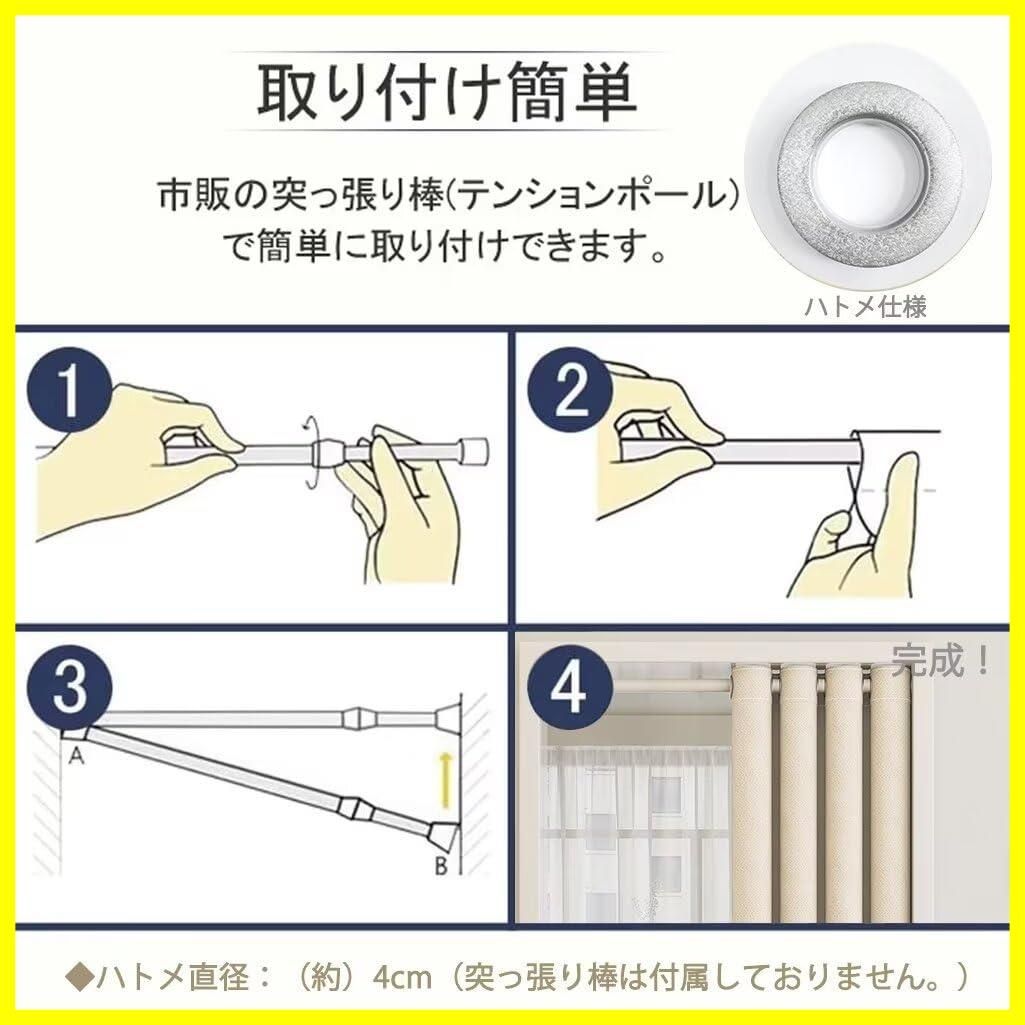 取り付け簡単

市販の突っ張り棒(テンションポール)で簡単に取り付けできます。

ハトメ仕様

1

2

3

A

B

4

完成！

◆ハトメ直径：（約）4cm（突っ張り棒は付属しておりません。）