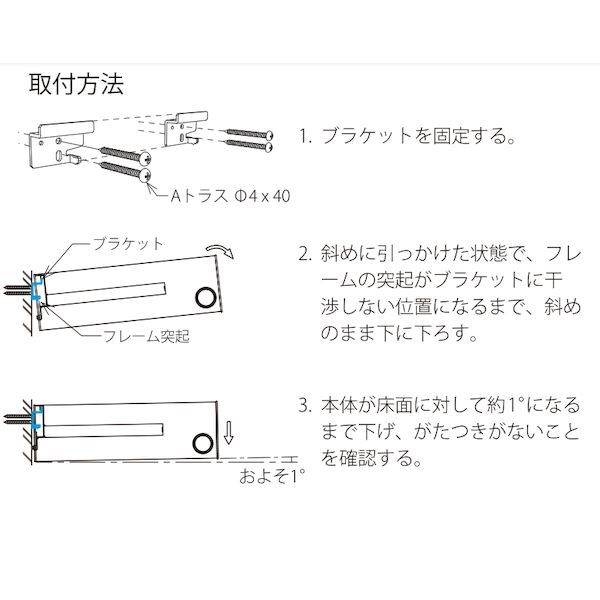 取付方法

Aトラス Φ4 x 40

1. ブラケットを固定する。

ブラケット

フレーム突起

2. 斜めに引っかけた状態で、フレームの突起がブラケットに干渉しない位置になるまで、斜めのまま下に下ろす。

およそ1°

3. 本体が床面に対して約1°になるまで下げ、がたつきがないことを確認する。