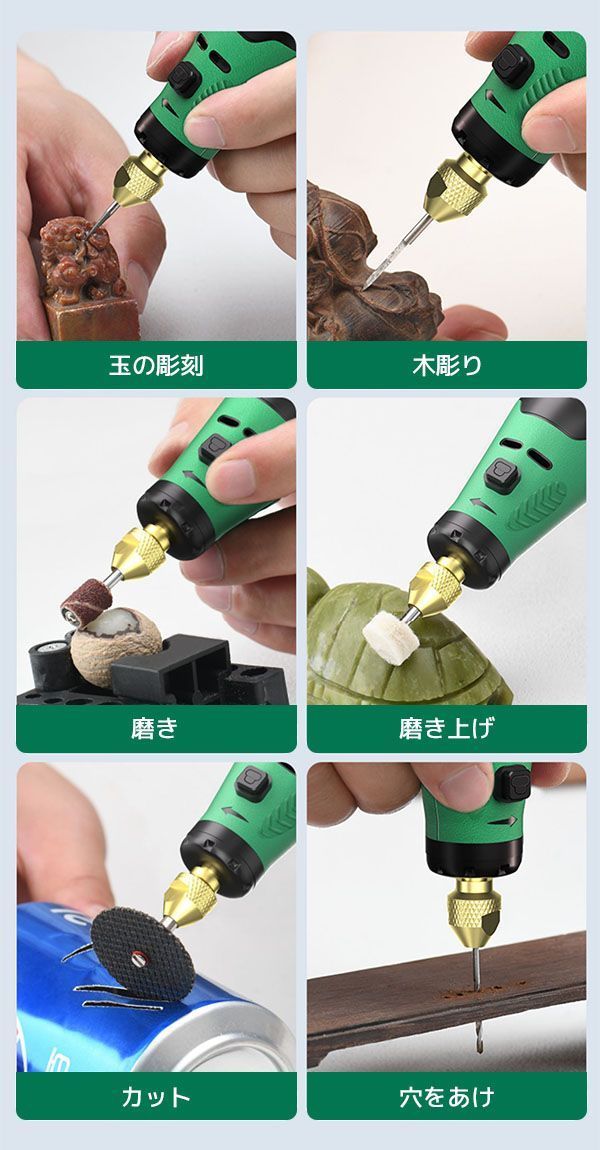 玉の彫刻

木彫り

磨き

磨き上げ

カット

穴をあけ