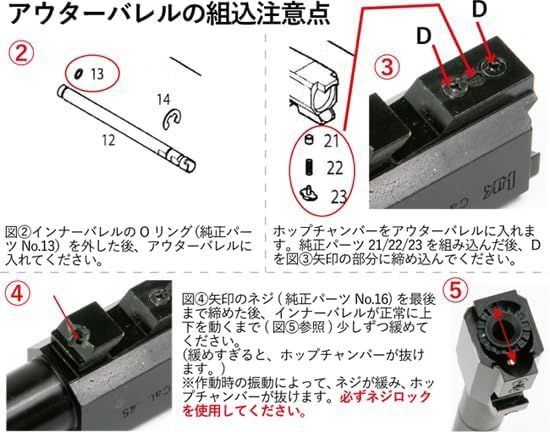 アウターバレルの組込注意点

②

13

14

12

図②インナーバレルの O リング（純正パーツ No.13）を外した後、アウターバレルに入れてください。

D

D

③

21

22

23

ホップチャンバーをアウターバレルに入れます。純正パーツ 21/22/23 を組み込んだ後、D を図③矢印の部分に締め込んでください。

④

図④矢印のネジ（純正パーツ No.16）を最後まで締めた後、インナーバレルが正常に上下を動くまで（図⑤参照）少しずつ緩めてください。
(緩めすぎると、ホップチャンバーが抜けます。)
※作動時の振動によって、ネジが緩み、ホップチャンバーが抜けます。必ずネジロックを使用してください。

⑤