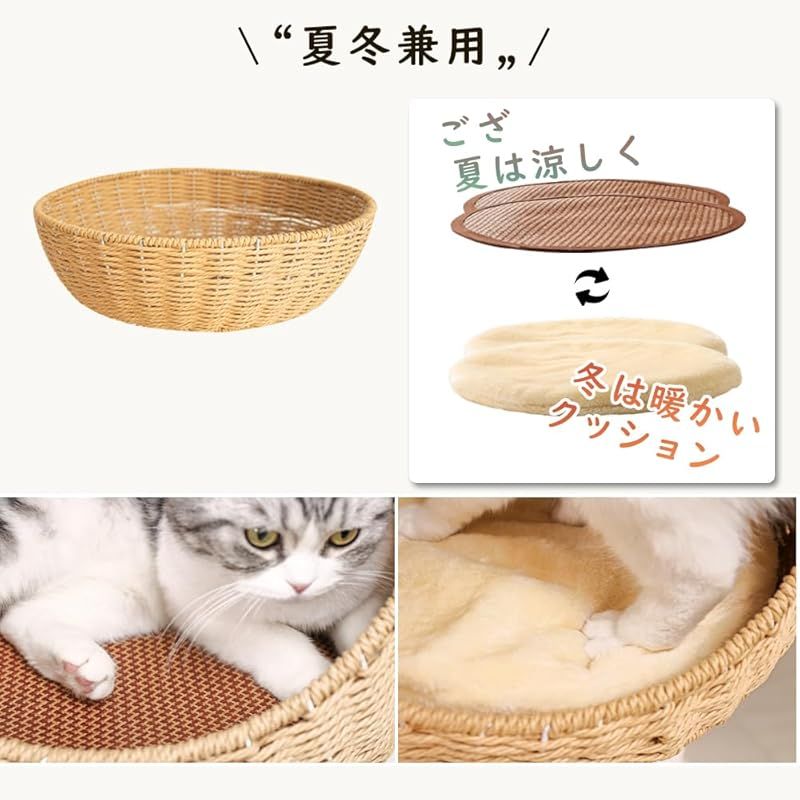 \ “夏冬兼用„ /

ござ
夏は涼しく

冬は暖かい
クッション