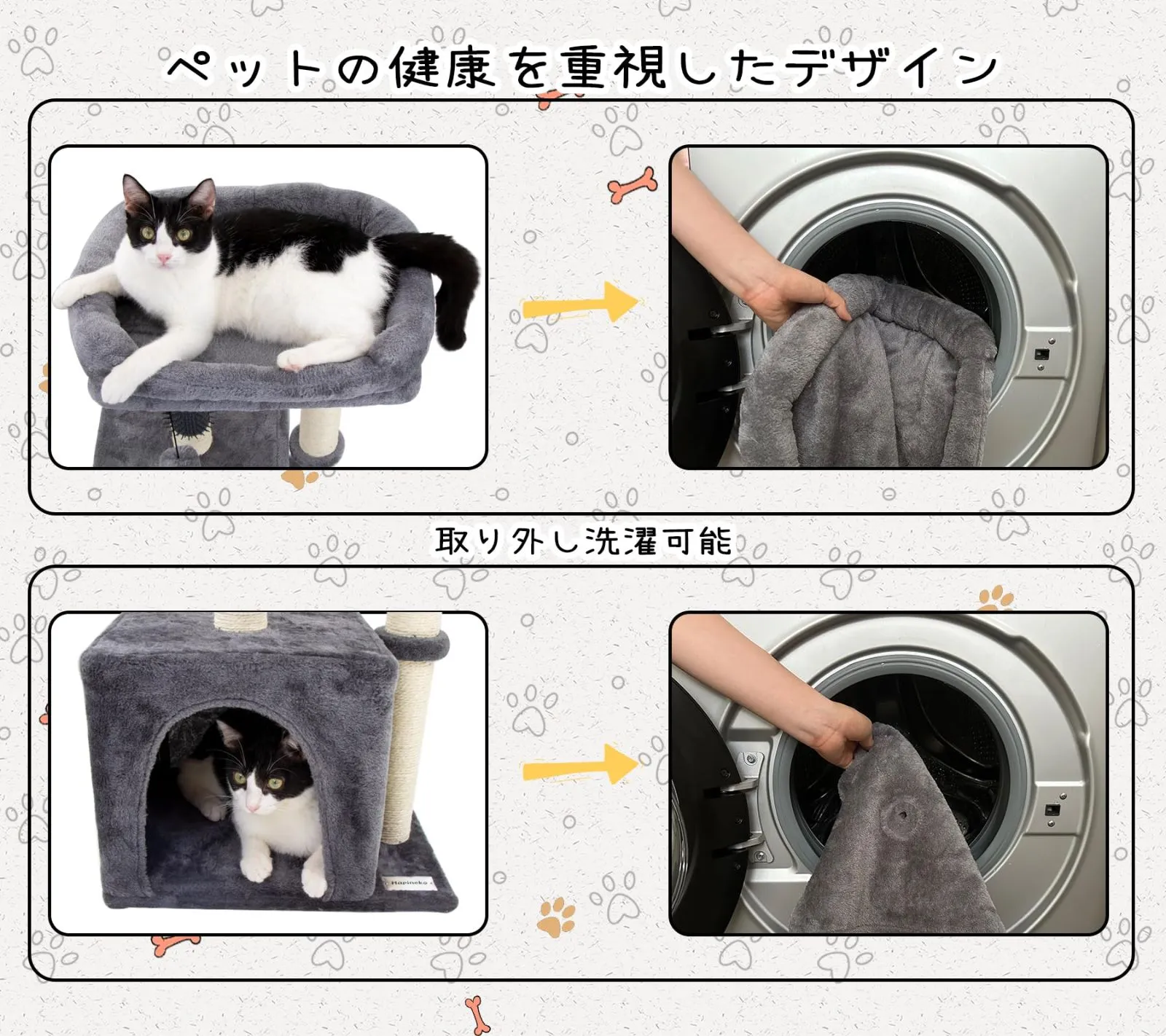 ペットの健康を重視したデザイン

取り外し洗濯可能

Hapineko