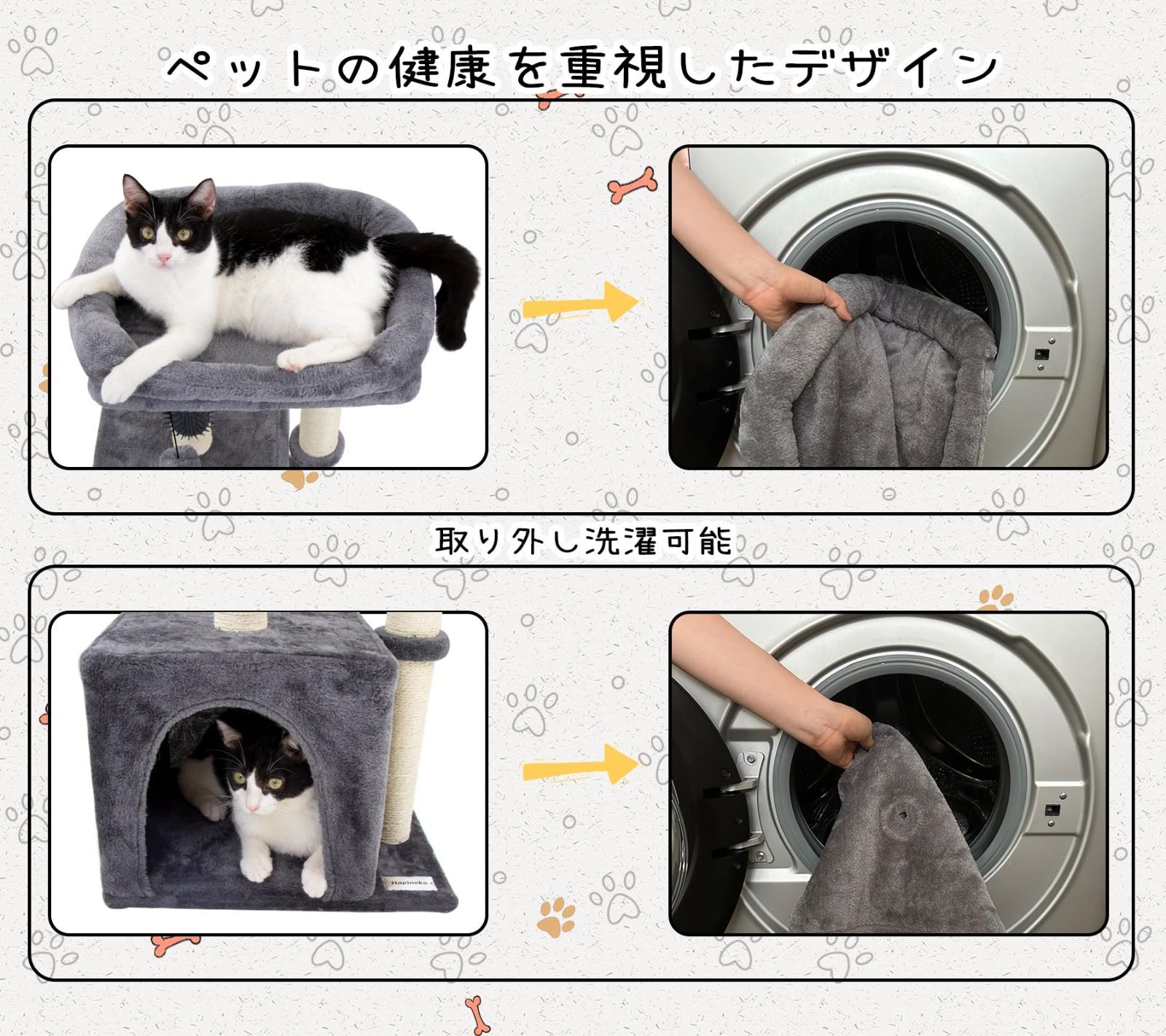 ペットの健康を重視したデザイン

取り外し洗濯可能

Hapineko