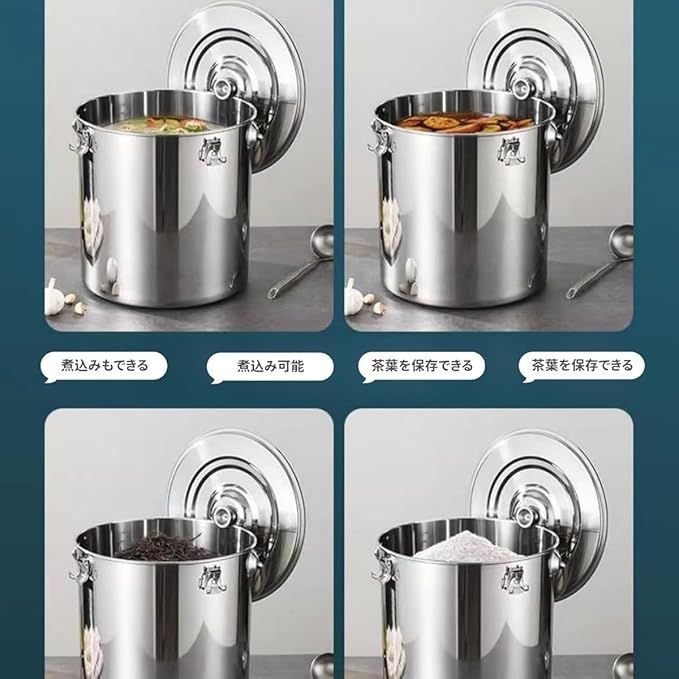 煮込みもできる

煮込み可能

茶葉を保存できる

茶葉を保存できる