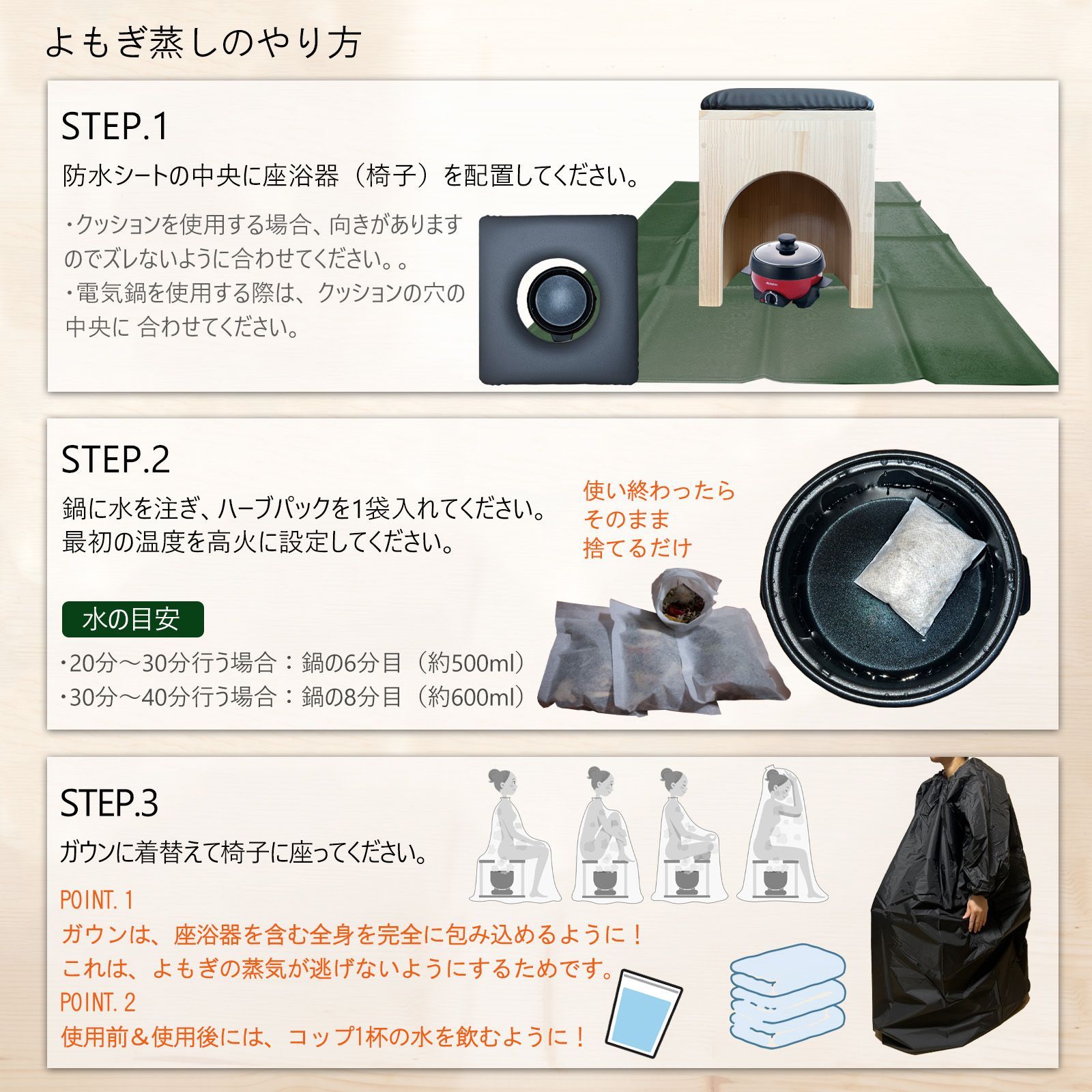 よもぎ蒸しのやり方

STEP.1

防水シートの中央に座浴器（椅子）を配置してください。

・クッションを使用する場合、向きがありますのでズレないように合わせてください。。
・電気鍋を使用する際は、クッションの穴の中央に 合わせてください。

STEP.2

鍋に水を注ぎ、ハーブパックを1袋入れてください。
最初の温度を高火に設定してください。

使い終わったら
そのまま
捨てるだけ

水の目安

・20分～30分行う場合：鍋の6分目（約500ml）
・30分～40分行う場合：鍋の8分目（約600ml）

STEP.3

ガウンに着替えて椅子に座ってください。

POINT.1
ガウンは、座浴器を含む全身を完全に包み込めるように！
これは、よもぎの蒸気が逃げないようにするためです。
POINT.2
使用前＆使用後には、コップ1杯の水を飲むように！